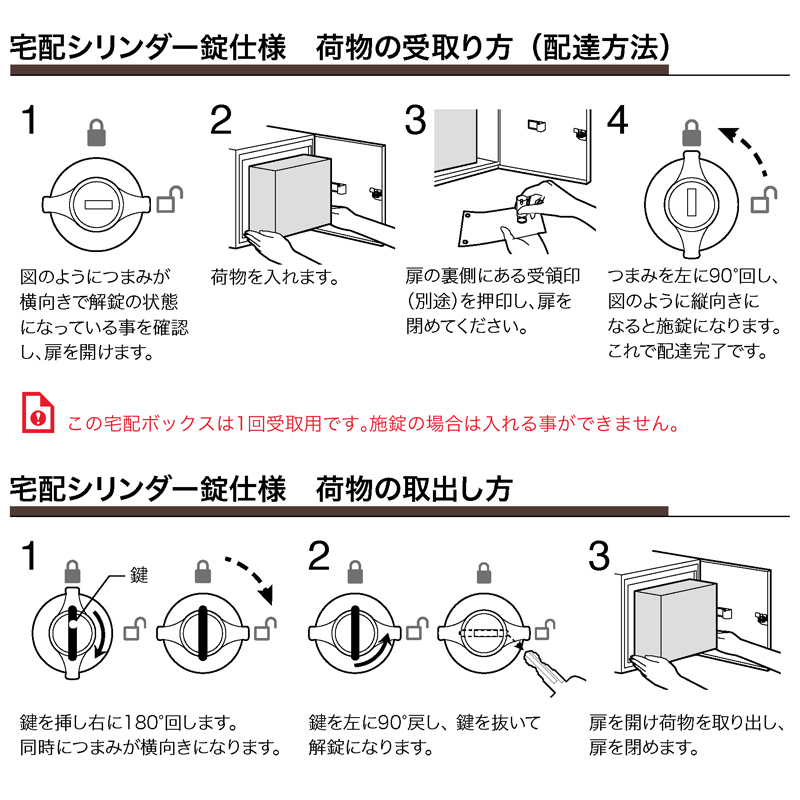 宅配シリンダー錠仕様　荷物の受取り方（配達方法）

1

図のようにつまみが横向きで解錠の状態になっている事を確認し、扉を開けます。

2

荷物を入れます。

3

扉の裏側にある受領印（別途）を押印し、扉を閉めてください。

4

つまみを左に90°回し、図のように縦向きになると施錠になります。これで配達完了です。

この宅配ボックスは1回受取用です。施錠の場合は入れる事ができません。

宅配シリンダー錠仕様　荷物の取出し方

1

鍵

鍵を挿し右に180°回します。同時につまみが横向きになります。

2

鍵を左に90°戻し、鍵を抜いて解錠になります。

3

扉を開け荷物を取り出し、扉を閉めます。