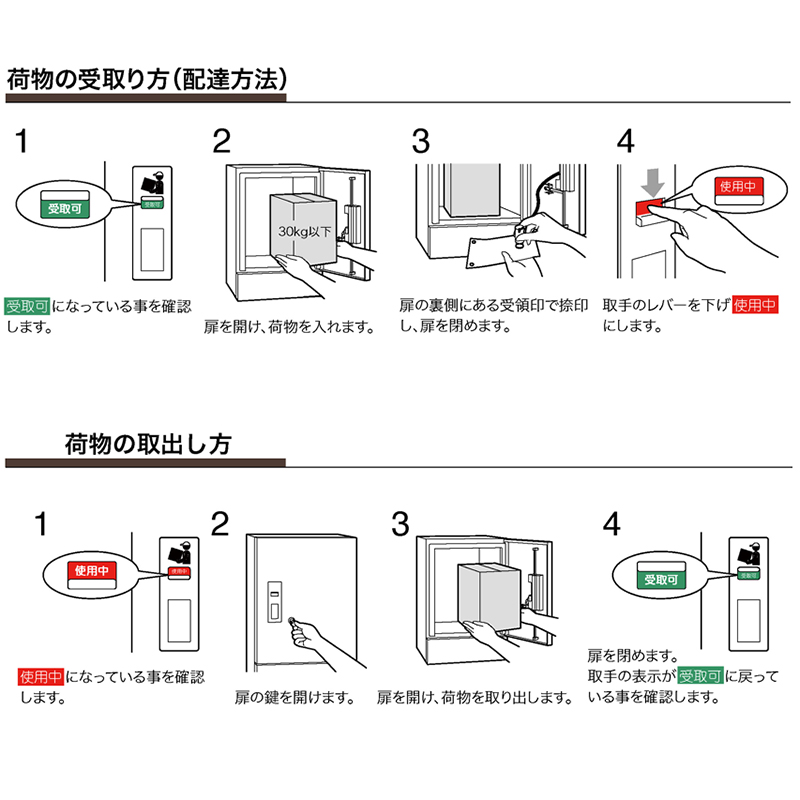 荷物の受取り方（配達方法）

1

受取可

受取可

受取可になっている事を確認します。

2

30kg以下

扉を開け、荷物を入れます。

3

扉の裏側にある受領印で捺印し、扉を閉めます。

4

使用中

取手のレバーを下げ使用中にします。

荷物の取出し方

1

使用中

使用中

使用中になっている事を確認します。

2

扉の鍵を開けます。

3

扉を開け、荷物を取り出します。

4

受取可

受取可

扉を閉めます。
取手の表示が受取可に戻っている事を確認します。