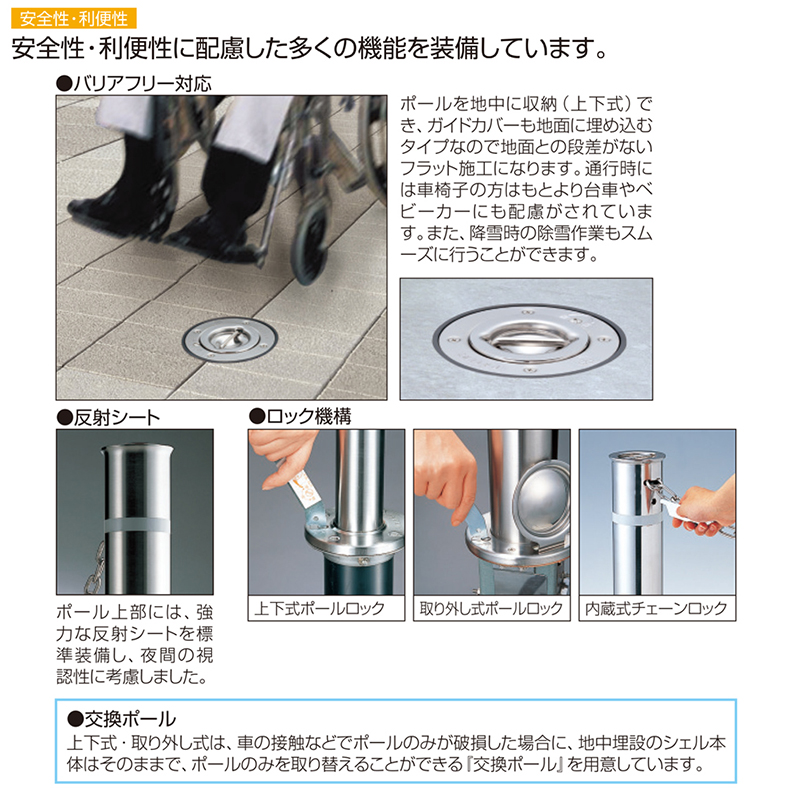 安全性・利便性

安全性・利便性に配慮した多くの機能を装備しています。

●バリアフリー対応

ポールを地中に収納（上下式）でき、ガイドカバーも地面に埋め込むタイプなので地面との段差がないフラット施工になります。通行時には車椅子の方はもとより台車やベビーカーにも配慮がされています。また、降雪時の除雪作業もスムーズに行うことができます。

●反射シート

ポール上部には、強力な反射シートを標準装備し、夜間の視認性に考慮しました。

●ロック機構

上下式ポールロック

取り外し式ポールロック

内蔵式チェーンロック

●交換ポール

上下式・取り外し式は、車の接触などでポールのみが破損した場合に、地中埋設のシェル本体はそのままで、ポールのみを取り替えることができる『交換ポール』を用意しています。