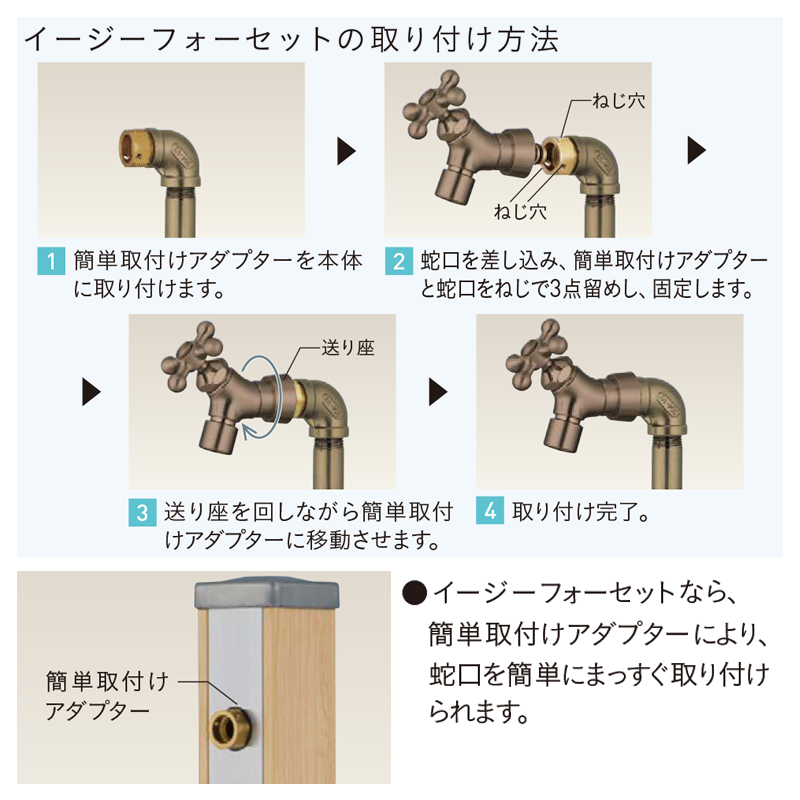 イージーフォーセットの取り付け方法

1 簡単取付けアダプターを本体に取り付けます。

ねじ穴
ねじ穴

2 蛇口を差し込み、簡単取付けアダプターと蛇口をねじで3点留めし、固定します。

送り座

3 送り座を回しながら簡単取付けアダプターに移動させます。

4 取り付け完了。

簡単取付けアダプター

●イージーフォーセットなら、簡単取付けアダプターにより、蛇口を簡単にまっすぐ取り付けられます。