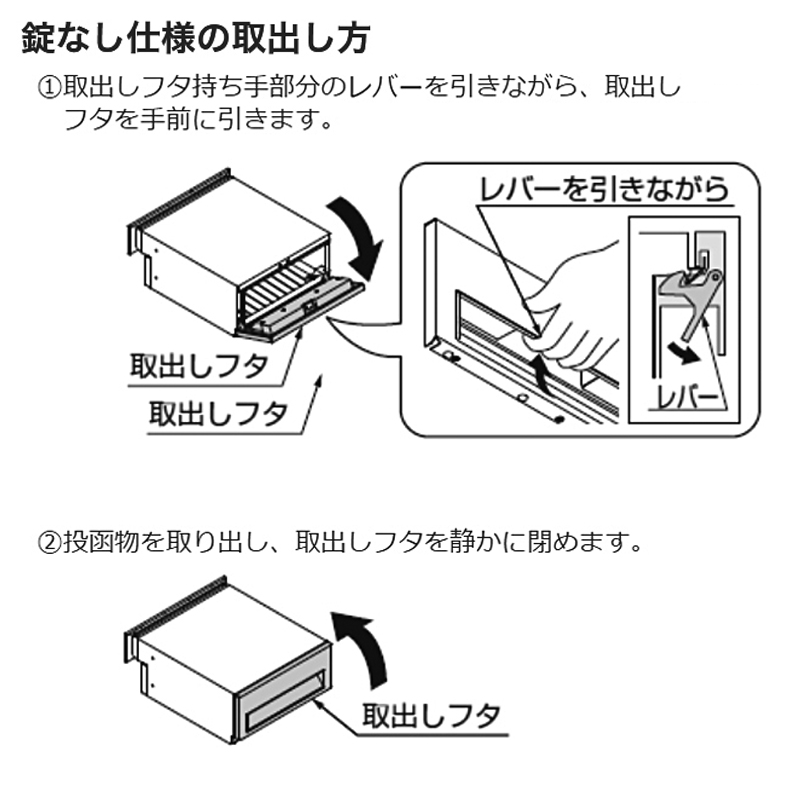 錠なし仕様の取出し方

①取出しフタ持ち手部分のレバーを引きながら、取出しフタを手前に引きます。

レバーを引きながら

取出しフタ

取出しフタ

レバー

②投函物を取り出し、取出しフタを静かに閉めます。

取出しフタ