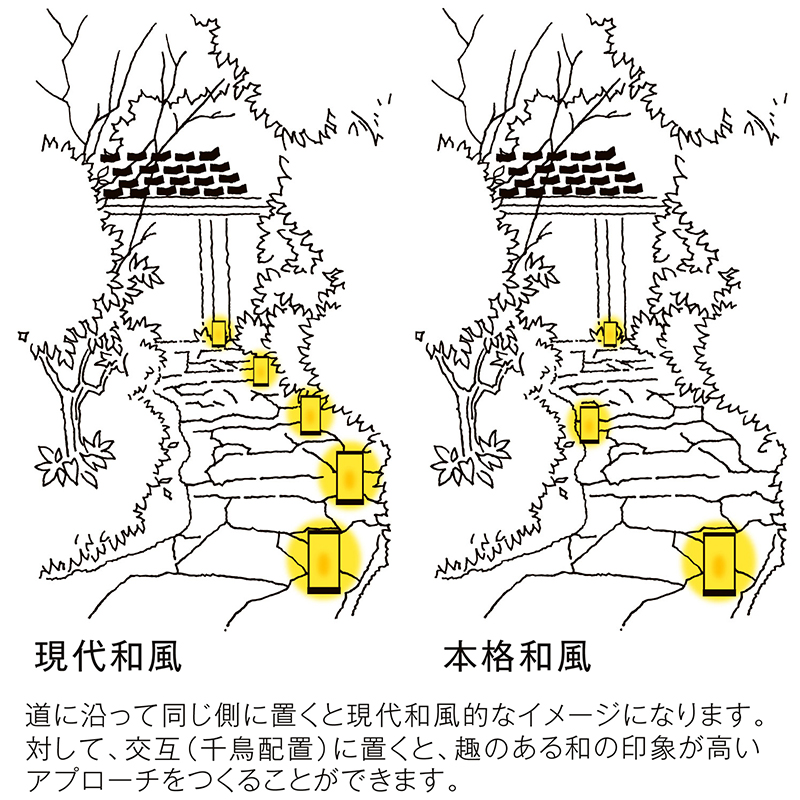 現代和風

本格和風

道に沿って同じ側に置くと現代和風的なイメージになります。対して、交互（千鳥配置）に置くと、趣のある和の印象が高いアプローチをつくることができます。