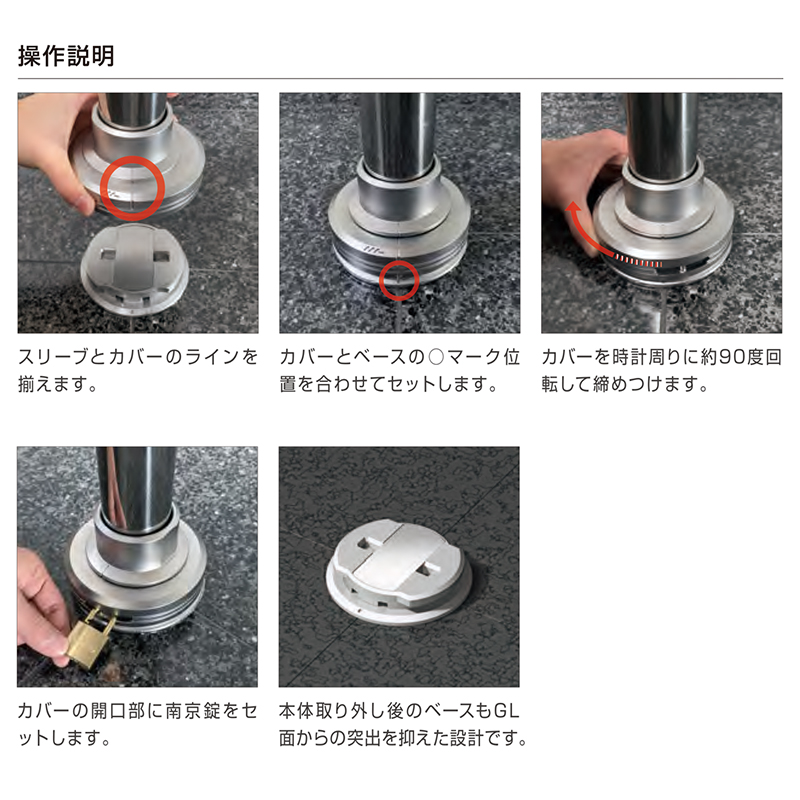 操作説明

スリーブとカバーのラインを揃えます。

カバーとベースの○マーク位置を合わせてセットします。

カバーを時計周りに約90度回転して締めつけます。

カバーの開口部に南京錠をセットします。

本体取り外し後のベースもGL面からの突出を抑えた設計です。