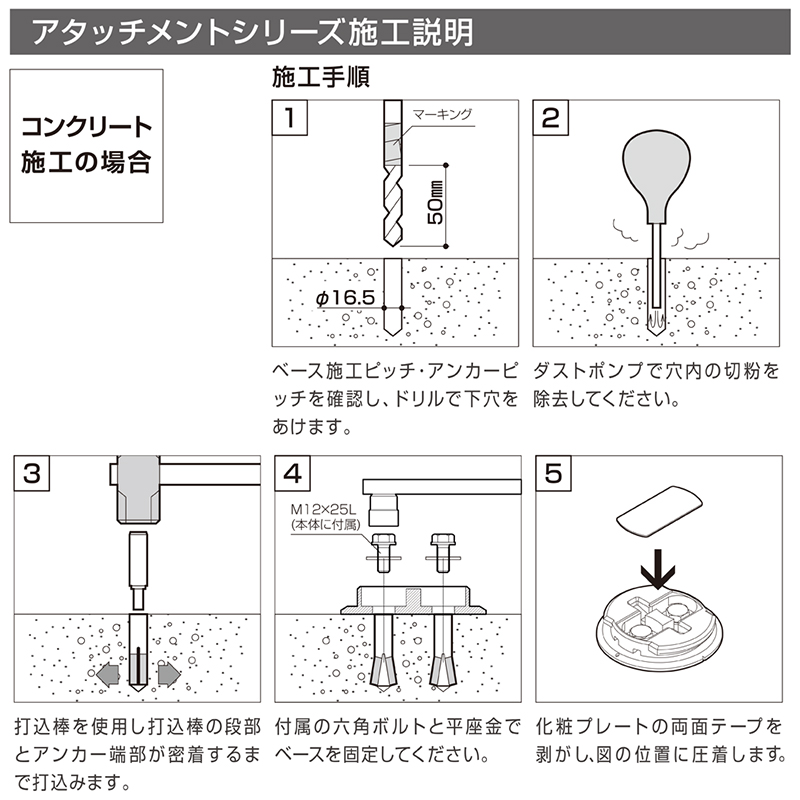 アタッチメントシリーズ施工説明

コンクリート施工の場合

施工手順

1

マーキング

50mm

$\phi 16.5$

ベース施工ピッチ・アンカーピッチを確認し、ドリルで下穴をあけます。

2

ダストポンプで穴内の切粉を除去してください。

3

打込棒を使用し打込棒の段部とアンカー端部が密着するまで打込みます。

4

M12×25L
(本体に付属)

付属の六角ボルトと平座金でベースを固定してください。

5

化粧プレートの両面テープを剥がし、図の位置に圧着します。