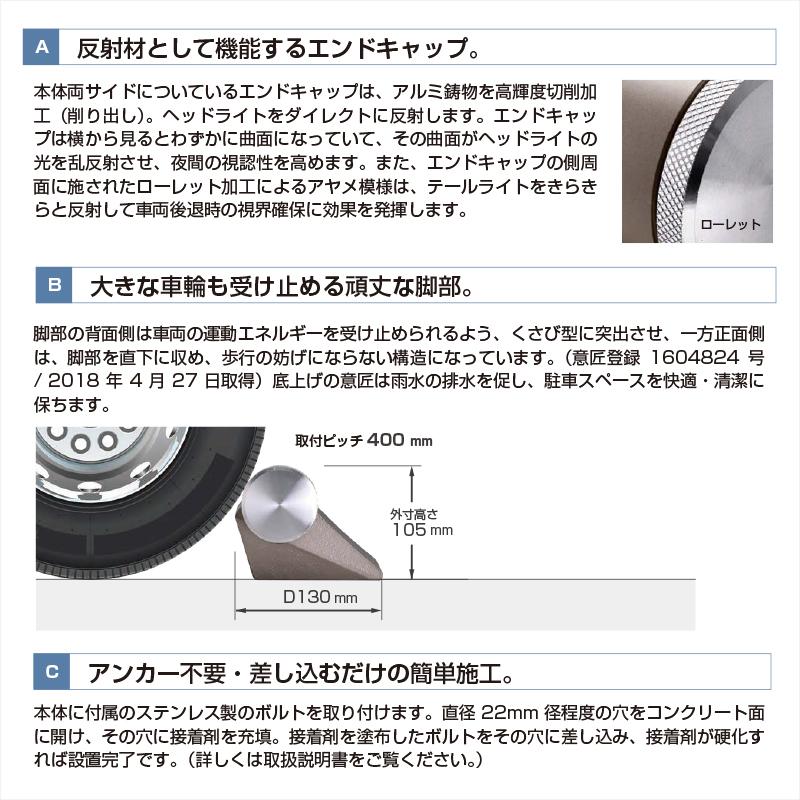 A 反射材として機能するエンドキャップ。

本体両サイドについているエンドキャップは、アルミ鋳物を高輝度切削加工（削り出し）。ヘッドライトをダイレクトに反射します。エンドキャップは横から見るとわずかに曲面になっていて、その曲面がヘッドライトの光を乱反射させ、夜間の視認性を高めます。また、エンドキャップの側周面に施されたローレット加工によるアヤメ模様は、テールライトをきらきらと反射して車両後退時の視界確保に効果を発揮します。

ローレット

B 大きな車輪も受け止める頑丈な脚部。

脚部の背面側は車両の運動エネルギーを受け止められるよう、くさび型に突出させ、一方正面側は、脚部を直下に収め、歩行の妨げにならない構造になっています。（意匠登録 1604824 号 / 2018 年 4 月 27 日取得）底上げの意匠は雨水の排水を促し、駐車スペースを快適・清潔に保ちます。

取付ピッチ 400 mm

外寸高さ 105 mm

D130 mm

C アンカー不要・差し込むだけの簡単施工。

本体に付属のステンレス製のボルトを取り付けます。直径 22mm 径程度の穴をコンクリート面に開け、その穴に接着剤を充填。接着剤を塗布したボルトをその穴に差し込み、接着剤が硬化すれば設置完了です。（詳しくは取扱説明書をご覧ください。）