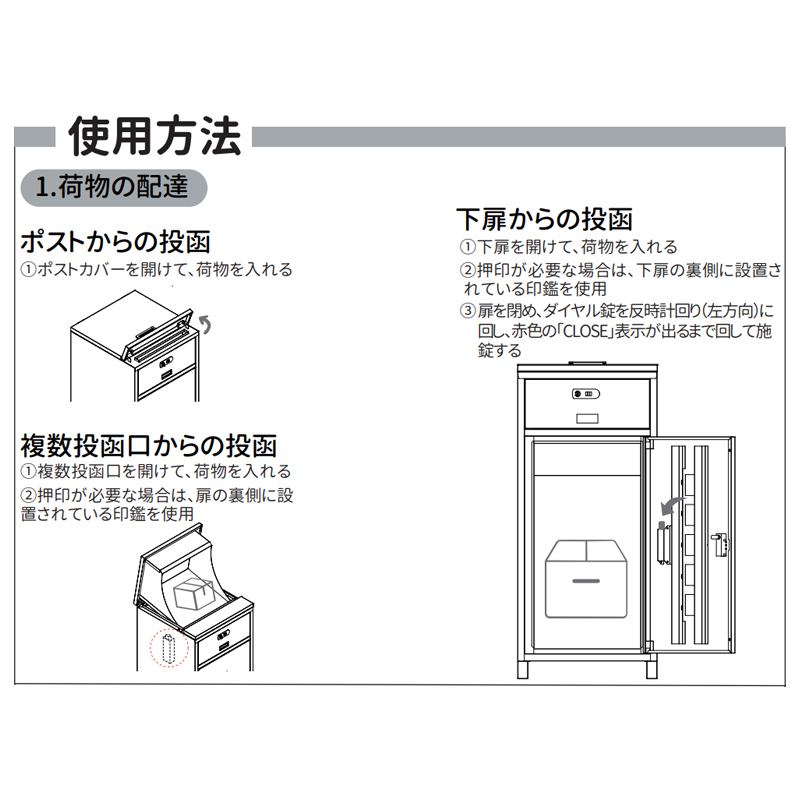 使用方法

1.荷物の配達

ポストからの投函
①ポストカバーを開けて、荷物を入れる

複数投函口からの投函
①複数投函口を開けて、荷物を入れる
②押印が必要な場合は、扉の裏側に設置されている印鑑を使用

下扉からの投函
①下扉を開けて、荷物を入れる
②押印が必要な場合は、下扉の裏側に設置されている印鑑を使用
③扉を閉め、ダイヤル錠を反時計回り(左方向)に回し、赤色の「CLOSE」表示が出るまで回して施錠する