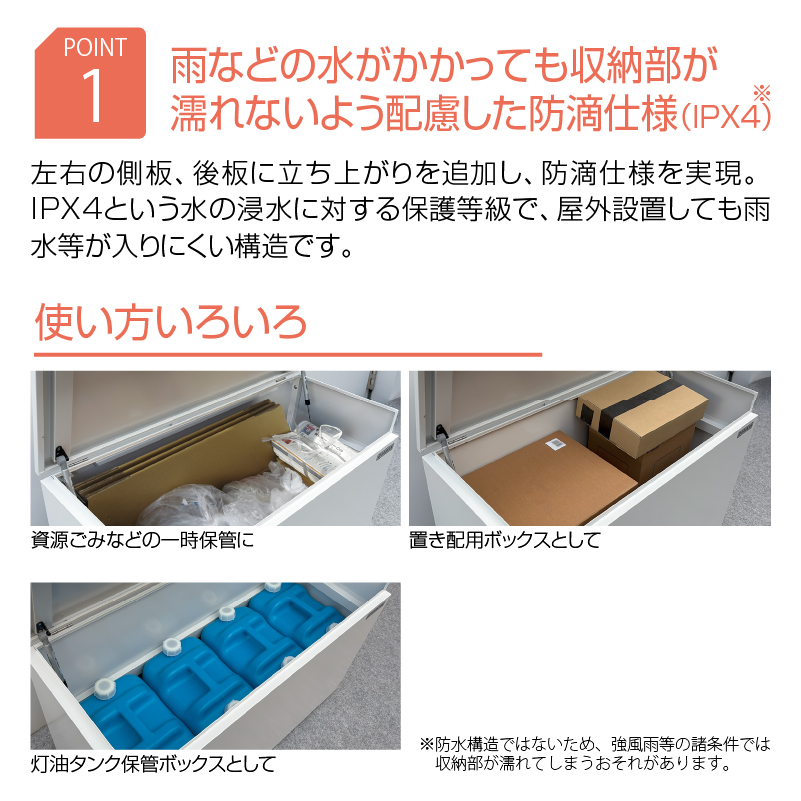 POINT
1

雨などの水がかかっても収納部が濡れないよう配慮した防滴仕様(IPX4)※

左右の側板、後板に立ち上がりを追加し、防滴仕様を実現。IPX4という水の浸水に対する保護等級で、屋外設置しても雨水等が入りにくい構造です。

使い方いろいろ

資源ごみなどの一時保管に

置き配用ボックスとして

灯油タンク保管ボックスとして

※防水構造ではないため、強風雨等の諸条件では収納部が濡れてしまうおそれがあります。