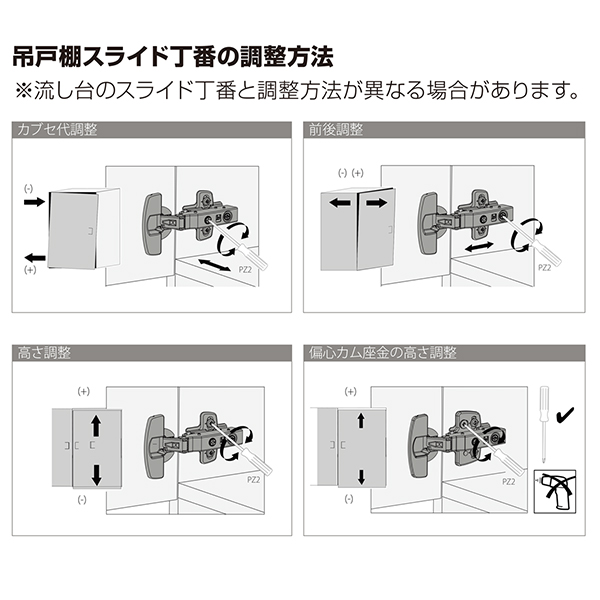 吊戸棚スライド丁番の調整方法
※流し台のスライド丁番と調整方法が異なる場合があります。

カブセ代調整
(-)
(+)
PZ2

前後調整
(-) (+)
PZ2

高さ調整
(+)
(-)
PZ2

偏心カム座金の高さ調整
(+)
(-)
PZ2