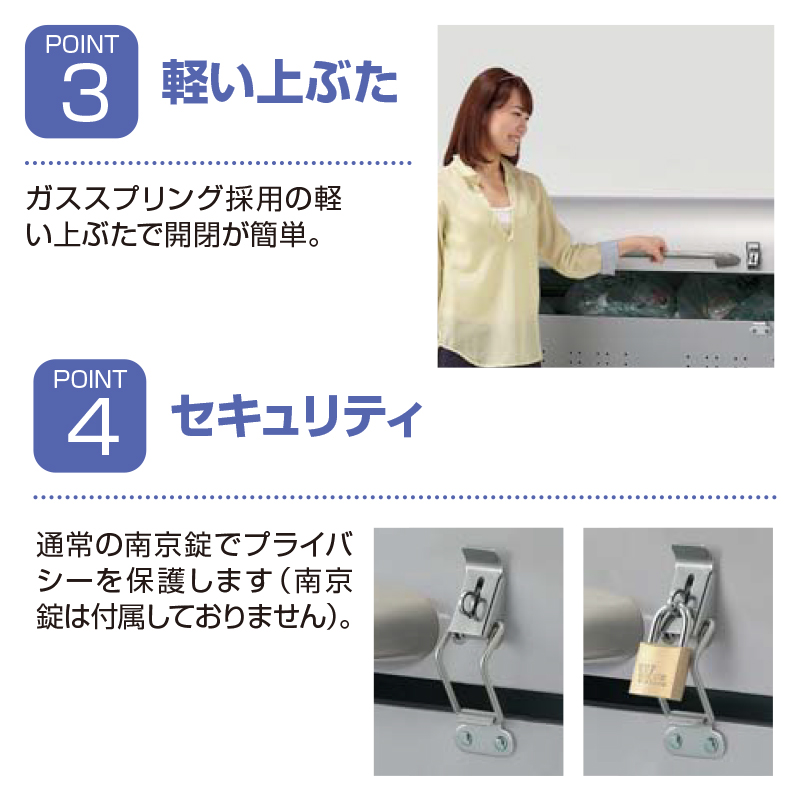 POINT
3
軽い上ぶた

ガススプリング採用の軽い上ぶたで開閉が簡単。

POINT
4
セキュリティ

通常の南京錠でプライバシーを保護します（南京錠は付属しておりません）。