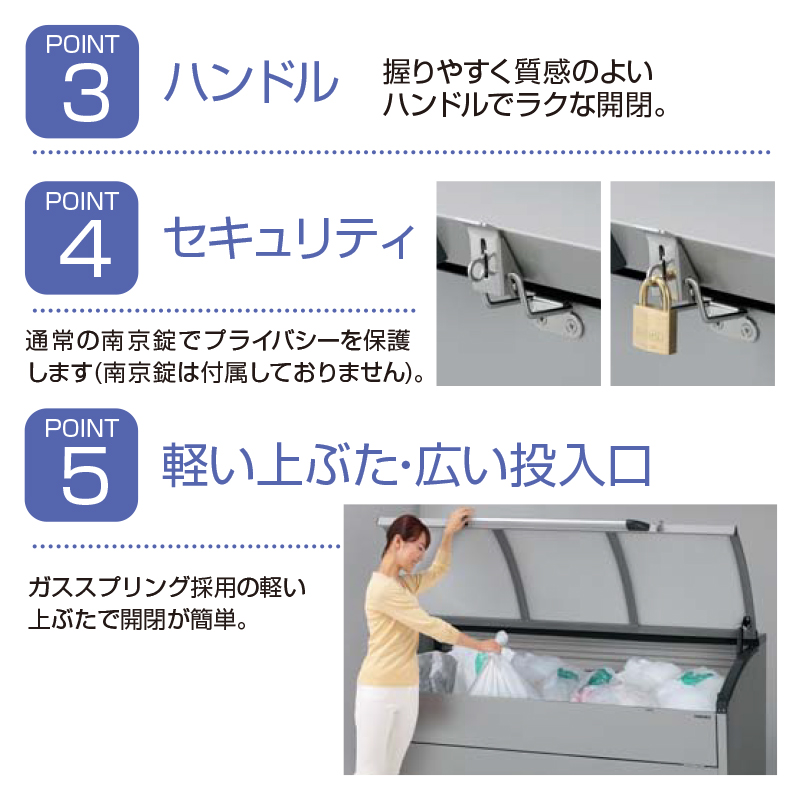 POINT
3
ハンドル

握りやすく質感のよいハンドルでラクな開閉。

POINT
4
セキュリティ

通常の南京錠でプライバシーを保護します(南京錠は付属しておりません)。

POINT
5
軽い上ぶた・広い投入口

ガススプリング採用の軽い上ぶたで開閉が簡単。