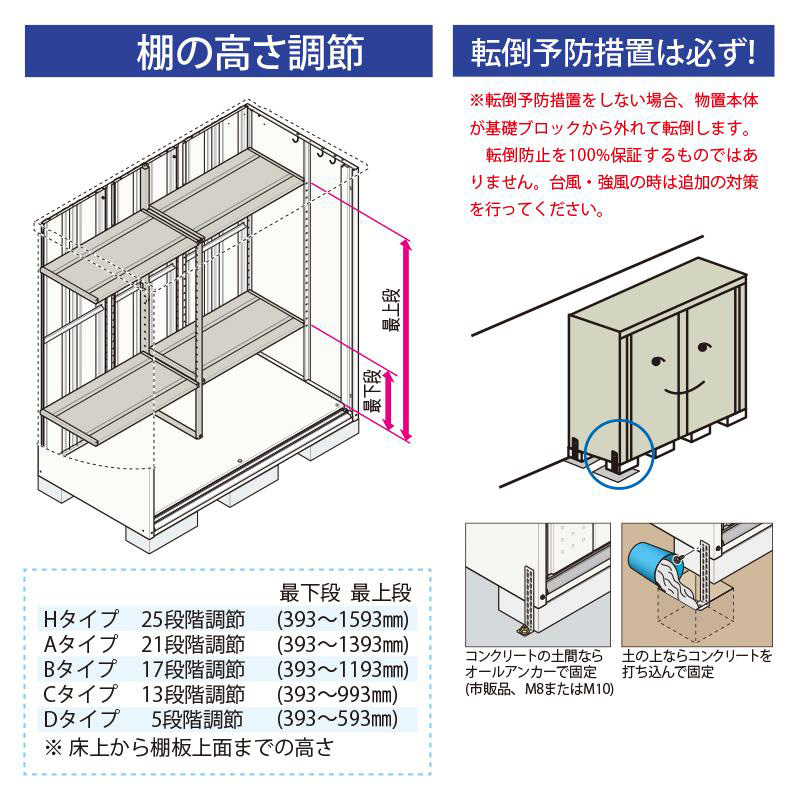 棚の高さ調節

最上段

最下段

| | | 最下段 最上段 |
|---|---|---|
| Hタイプ | 25段階調節 | (393～1593㎜) |
| Aタイプ | 21段階調節 | (393～1393㎜) |
| Bタイプ | 17段階調節 | (393～1193㎜) |
| Cタイプ | 13段階調節 | (393～993㎜) |
| Dタイプ | 5段階調節 | (393～593㎜) |

※ 床上から棚板上面までの高さ

転倒予防措置は必ず!

※転倒予防措置をしない場合、物置本体が基礎ブロックから外れて転倒します。

転倒防止を100%保証するものではありません。台風・強風の時は追加の対策を行ってください。

コンクリートの土間ならオールアンカーで固定(市販品、M8またはM10)

土の上ならコンクリートを打ち込んで固定