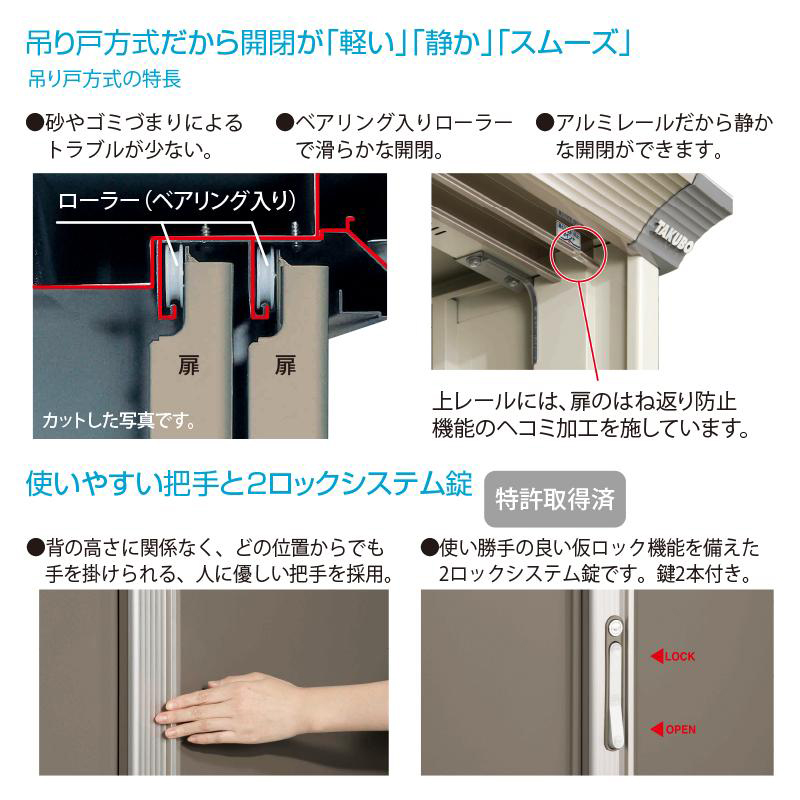 吊り戸方式だから開閉が「軽い」「静か」「スムーズ」

吊り戸方式の特長

●砂やゴミづまりによるトラブルが少ない。

●ベアリング入りローラーで滑らかな開閉。

●アルミレールだから静かな開閉ができます。

ローラー（ベアリング入り）

扉

扉

カットした写真です。

TAKUBO

上レールには、扉のはね返り防止機能のヘコミ加工を施しています。

使いやすい把手と2ロックシステム錠

特許取得済

●背の高さに関係なく、どの位置からでも手を掛けられる、人に優しい把手を採用。

●使い勝手の良い仮ロック機能を備えた2ロックシステム錠です。鍵2本付き。

LOCK

OPEN