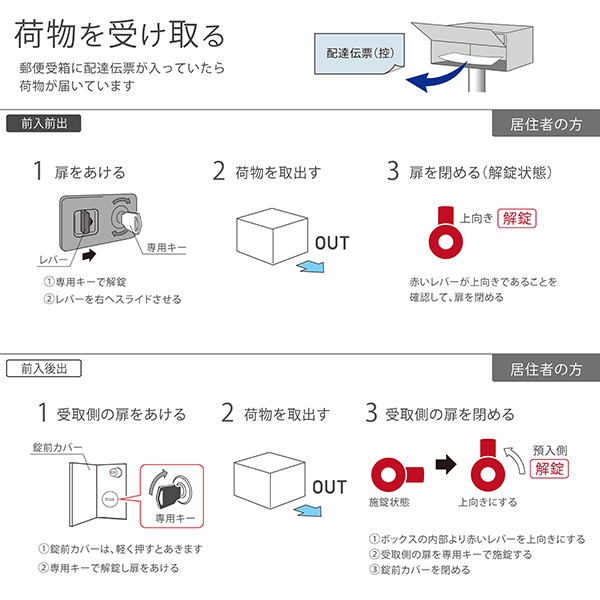 荷物を受け取る

郵便受箱に配達伝票が入っていたら荷物が届いています

配達伝票(控)

前入前出

居住者の方

1 扉をあける

レバー

専用キー

①専用キーで解錠
②レバーを右へスライドさせる

2 荷物を取出す

OUT

3 扉を閉める(解錠状態)

上向き 解錠

赤いレバーが上向きであることを確認して、扉を閉める

前入後出

居住者の方

1 受取側の扉をあける

錠前カバー

専用キー

①錠前カバーは、軽く押すとあきます
②専用キーで解錠し扉をあける

2 荷物を取出す

OUT

3 受取側の扉を閉める

施錠状態

上向きにする

預入側 解錠

①ボックスの内部より赤いレバーを上向きにする
②受取側の扉を専用キーで施錠する
③錠前カバーを閉める