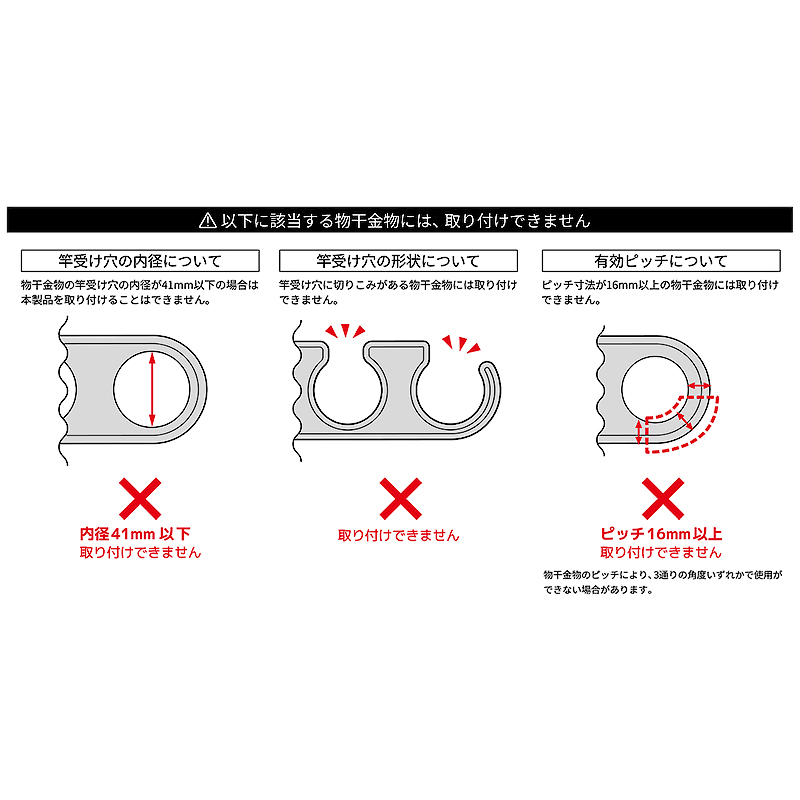 ⚠ 以下に該当する物干金物には、取り付けできません

竿受け穴の内径について

物干金物の竿受け穴の内径が41mm以下の場合は本製品を取り付けることはできません。

内径41mm 以下
取り付けできません

竿受け穴の形状について

竿受け穴に切りこみがある物干金物には取り付けできません。

取り付けできません

有効ピッチについて

ピッチ寸法が16mm以上の物干金物には取り付けできません。

ピッチ16mm以上
取り付けできません

物干金物のピッチにより、3通りの角度いずれかで使用ができない場合があります。