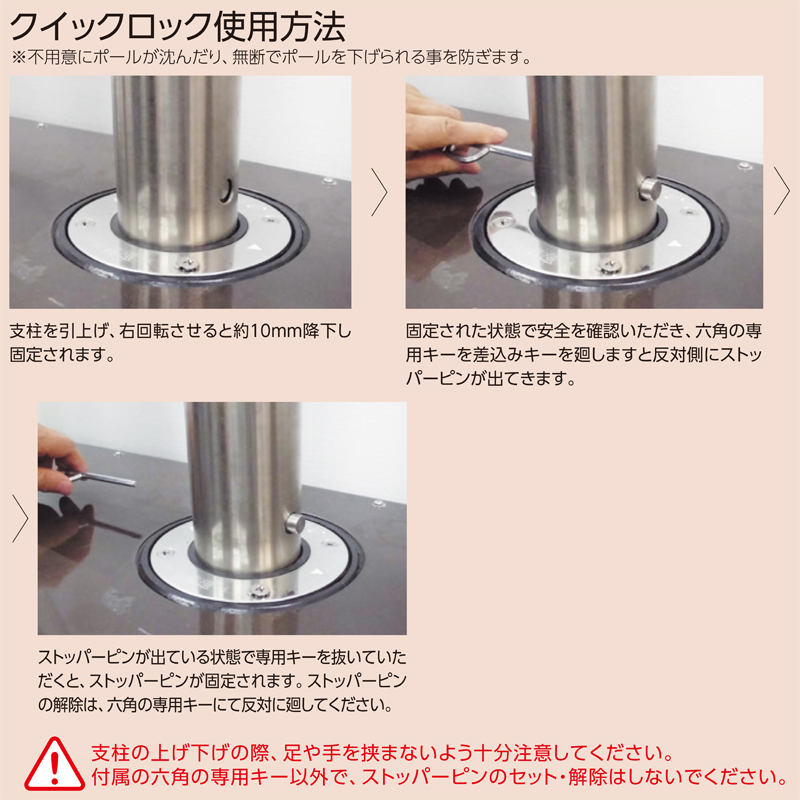 クイックロック使用方法
※不用意にポールが沈んだり、無断でポールを下げられる事を防ぎます。

支柱を引上げ、右回転させると約10mm降下し固定されます。

固定された状態で安全を確認いただき、六角の専用キーを差込みキーを廻しますと反対側にストッパーピンが出てきます。

ストッパーピンが出ている状態で専用キーを抜いていただくと、ストッパーピンが固定されます。ストッパーピンの解除は、六角の専用キーにて反対に廻してください。

支柱の上げ下げの際、足や手を挟まないよう十分注意してください。
付属の六角の専用キー以外で、ストッパーピンのセット・解除はしないでください。