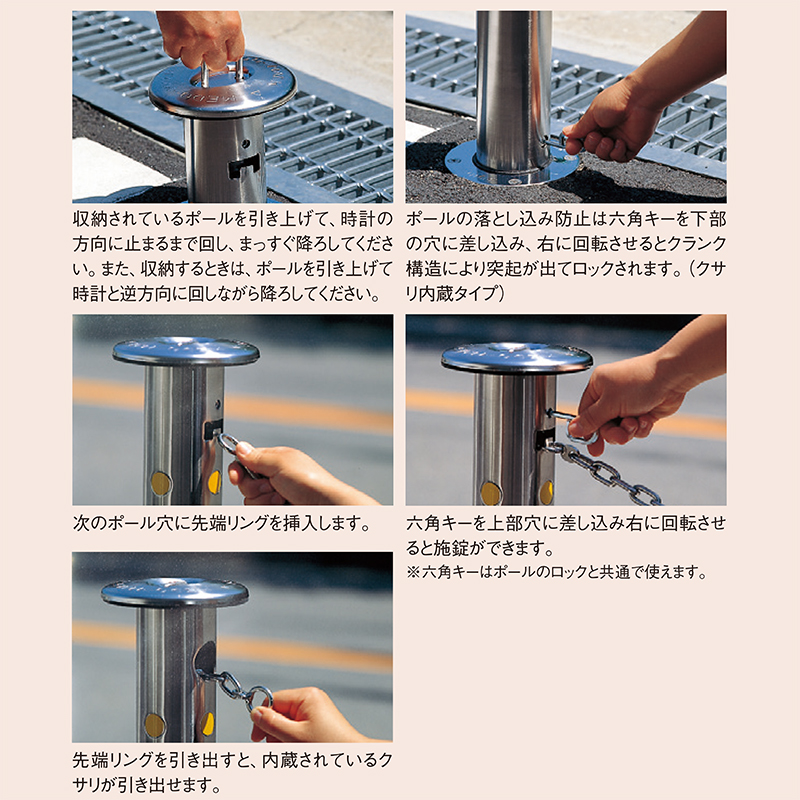 収納されているポールを引き上げて、時計の方向に止まるまで回し、まっすぐ降ろしてください。また、収納するときは、ポールを引き上げて時計と逆方向に回しながら降ろしてください。

ポールの落とし込み防止は六角キーを下部の穴に差し込み、右に回転させるとクランク構造により突起が出てロックされます。（クサリ内蔵タイプ）

次のポール穴に先端リングを挿入します。

六角キーを上部穴に差し込み右に回転させると施錠ができます。
※六角キーはポールのロックと共通で使えます。

先端リングを引き出すと、内蔵されているクサリが引き出せます。