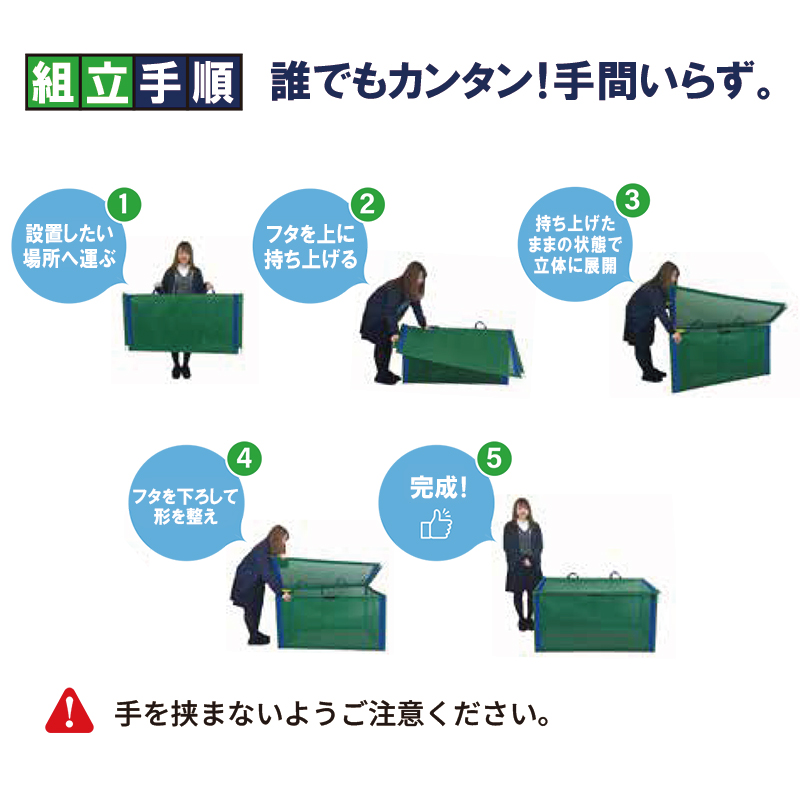 組立手順 誰でもカンタン!手間いらず。

1
設置したい場所へ運ぶ

2
フタを上に持ち上げる

3
持ち上げたままの状態で立体に展開

4
フタを下ろして形を整え

5
完成!

手を挟まないようご注意ください。