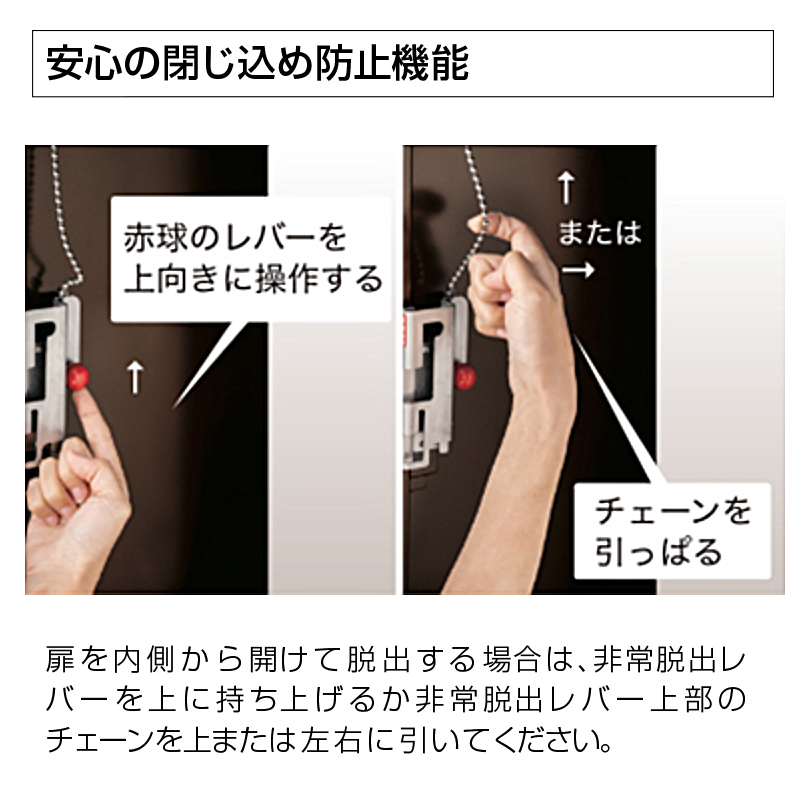 安心の閉じ込め防止機能

赤球のレバーを上向きに操作する

↑

↑
または
→

チェーンを引っぱる

扉を内側から開けて脱出する場合は、非常脱出レバーを上に持ち上げるか非常脱出レバー上部のチェーンを上または左右に引いてください。