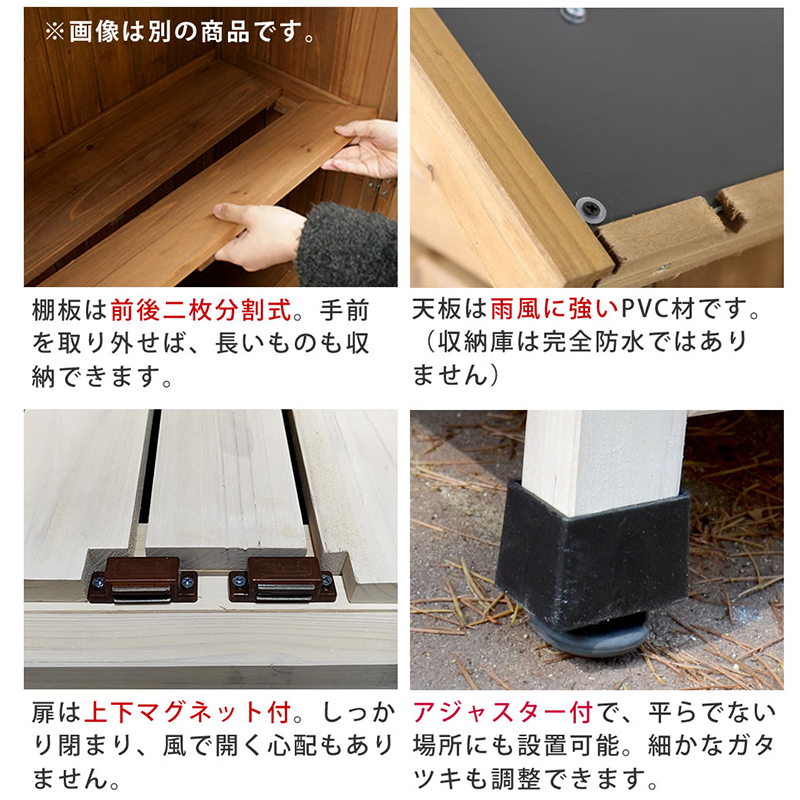 ※画像は別の商品です。

棚板は前後二枚分割式。手前を取り外せば、長いものも収納できます。

天板は雨風に強いPVC材です。（収納庫は完全防水ではありません）

扉は上下マグネット付。しっかり閉まり、風で開く心配もありません。

アジャスター付で、平らでない場所にも設置可能。細かなガタツキも調整できます。