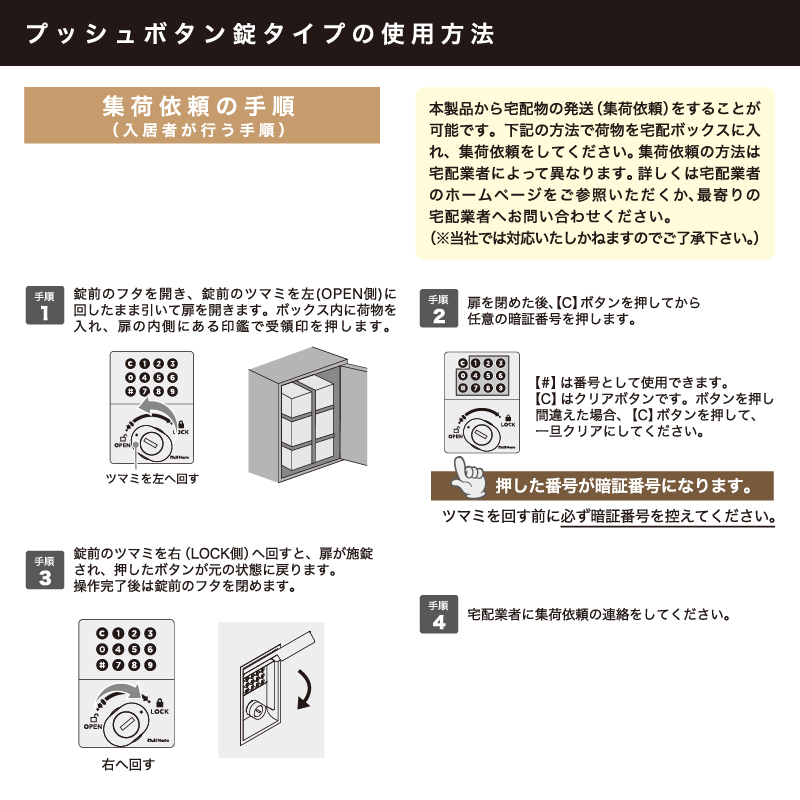 プッシュボタン錠タイプの使用方法

集荷依頼の手順
（入居者が行う手順）

本製品から宅配物の発送（集荷依頼）をすることが可能です。下記の方法で荷物を宅配ボックスに入れ、集荷依頼をしてください。集荷依頼の方法は宅配業者によって異なります。詳しくは宅配業者のホームページをご参照いただくか、最寄りの宅配業者へお問い合わせください。
（※当社では対応いたしかねますのでご了承下さい。）

手順 1
錠前のフタを開き、錠前のツマミを左(OPEN側)に回したまま引いて扉を開きます。ボックス内に荷物を入れ、扉の内側にある印鑑で受領印を押します。

C 1 2 3
0 4 5 6
# 7 8 9
OPEN
LOCK

ツマミを左へ回す

手順 2
扉を閉めた後、【C】ボタンを押してから任意の暗証番号を押します。

C 1 2 3
0 4 5 6
# 7 8 9
OPEN
LOCK

【#】は番号として使用できます。
【C】はクリアボタンです。ボタンを押し間違えた場合、【C】ボタンを押して、一旦クリアにしてください。

押した番号が暗証番号になります。
ツマミを回す前に必ず暗証番号を控えてください。

手順 3
錠前のツマミを右（LOCK側）へ回すと、扉が施錠され、押したボタンが元の状態に戻ります。
操作完了後は錠前のフタを閉めます。

C 1 2 3
0 4 5 6
# 7 8 9
OPEN
LOCK

右へ回す

手順 4
宅配業者に集荷依頼の連絡をしてください。