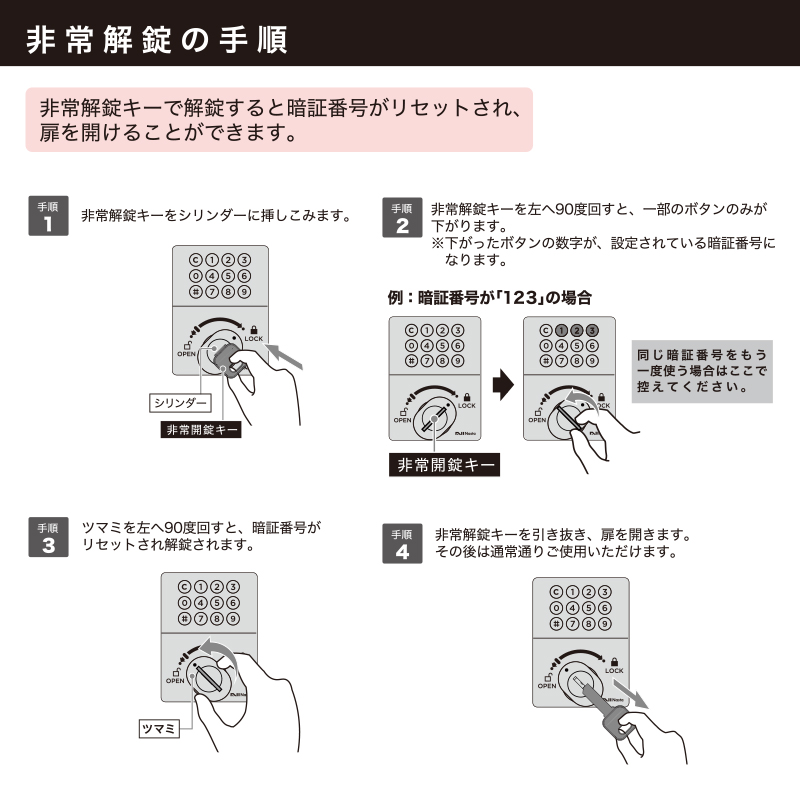 非常解錠の手順

非常解錠キーで解錠すると暗証番号がリセットされ、扉を開けることができます。

手順 1
非常解錠キーをシリンダーに挿しこみます。

C 1 2 3
0 4 5 6
# 7 8 9
OPEN LOCK
シリンダー
非常開錠キー

手順 2
非常解錠キーを左へ90度回すと、一部のボタンのみが下がります。
※下がったボタンの数字が、設定されている暗証番号になります。

例：暗証番号が「123」の場合

C 1 2 3
0 4 5 6
# 7 8 9
OPEN LOCK
非常開錠キー

C 1 2 3
0 4 5 6
# 7 8 9
OPEN LOCK

同じ暗証番号をもう一度使う場合はここで控えてください。

手順 3
ツマミを左へ90度回すと、暗証番号がリセットされ解錠されます。

C 1 2 3
0 4 5 6
# 7 8 9
OPEN
ツマミ

手順 4
非常解錠キーを引き抜き、扉を開きます。
その後は通常通りご使用いただけます。

C 1 2 3
0 4 5 6
# 7 8 9
OPEN LOCK