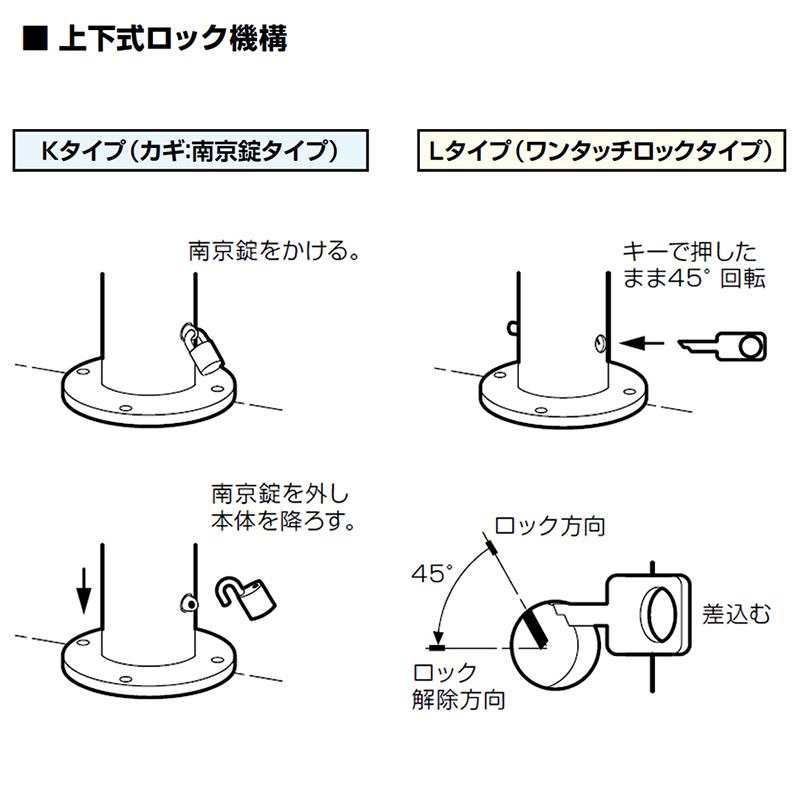 ■ 上下式ロック機構

Kタイプ（カギ:南京錠タイプ）

南京錠をかける。

南京錠を外し本体を降ろす。

Lタイプ（ワンタッチロックタイプ）

キーで押したまま45° 回転

ロック方向

45°

差込む

ロック解除方向