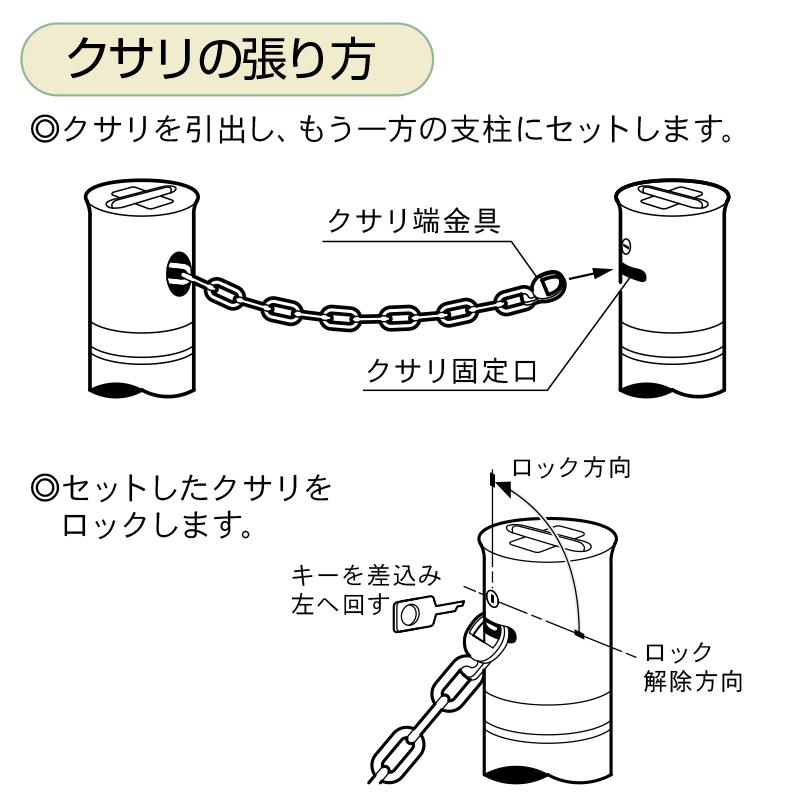 クサリの張り方

◎クサリを引出し、もう一方の支柱にセットします。

クサリ端金具

クサリ固定口

◎セットしたクサリをロックします。

ロック方向

キーを差込み左へ回す

ロック解除方向