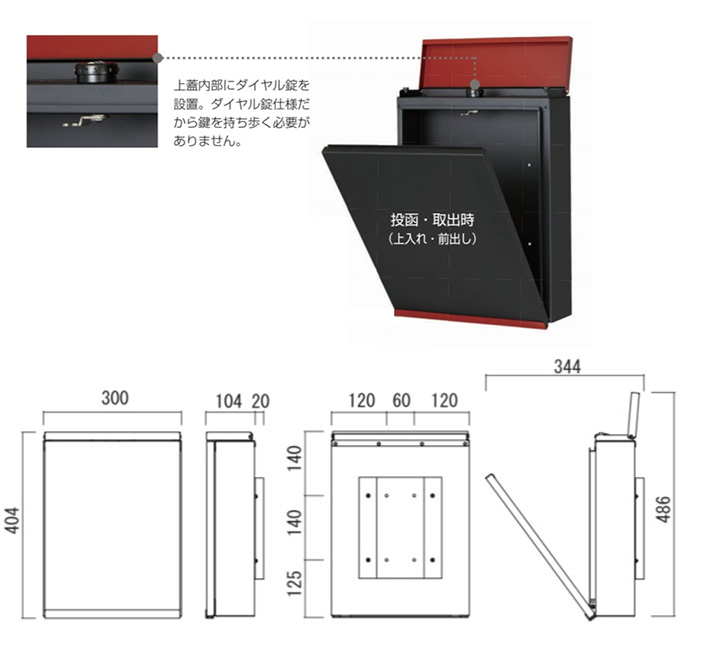 上蓋内部にダイヤル錠を設置。ダイヤル錠仕様だから鍵を持ち歩く必要がありません。

投函・取出時
（上入れ・前出し）

300

404

104 20

120 60 120

140

140

125

344

486