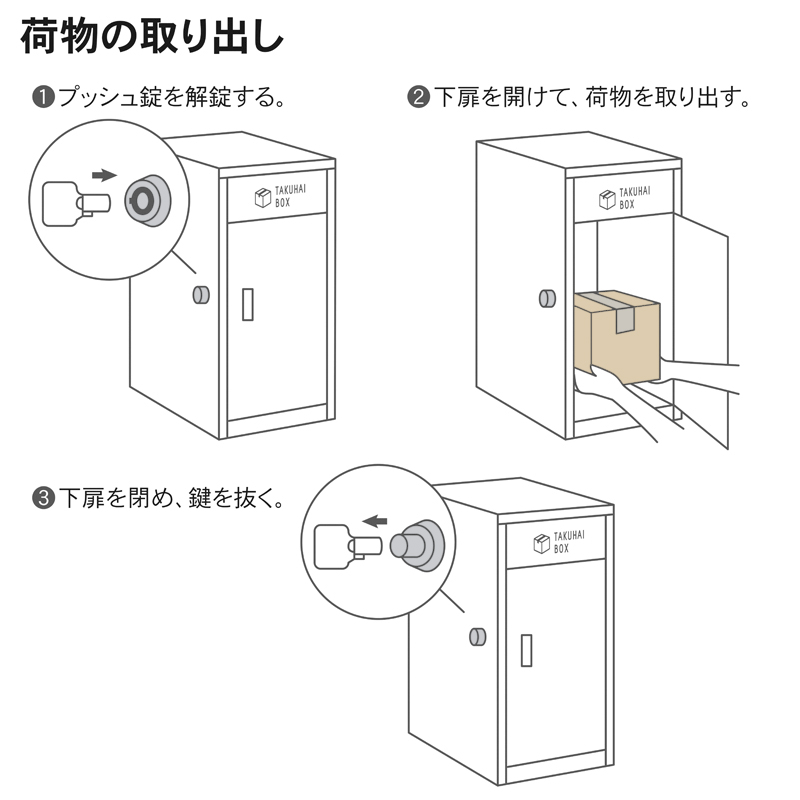 荷物の取り出し

❶プッシュ錠を解錠する。

TAKUHAI BOX

❷下扉を開けて、荷物を取り出す。

TAKUHAI BOX

❸下扉を閉め、鍵を抜く。

TAKUHAI BOX