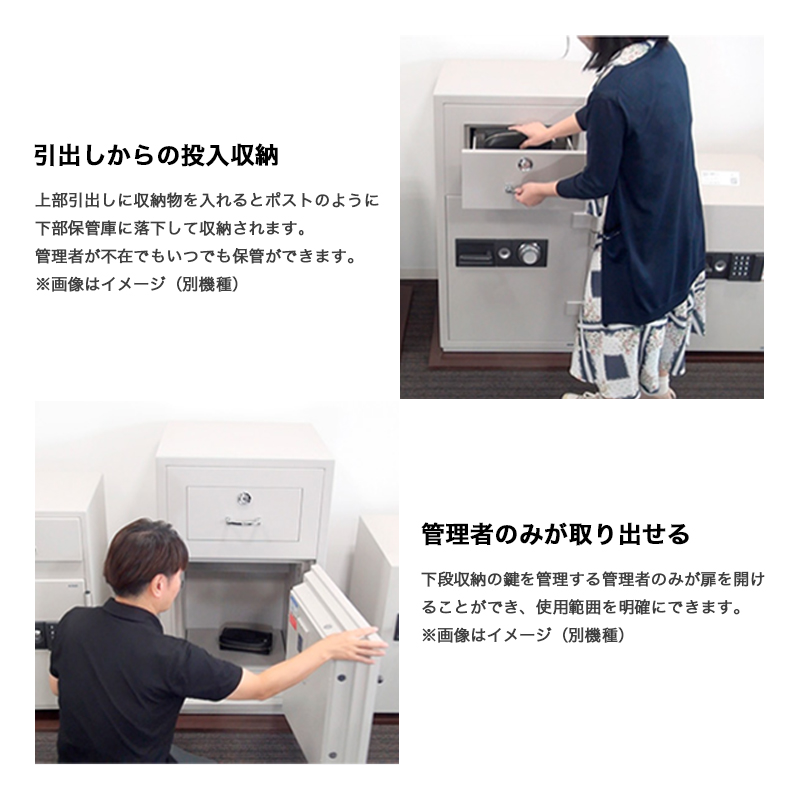 引出しからの投入収納

上部引出しに収納物を入れるとポストのように下部保管庫に落下して収納されます。
管理者が不在でもいつでも保管ができます。
※画像はイメージ（別機種）

管理者のみが取り出せる

下段収納の鍵を管理する管理者のみが扉を開けることができ、使用範囲を明確にできます。
※画像はイメージ（別機種）