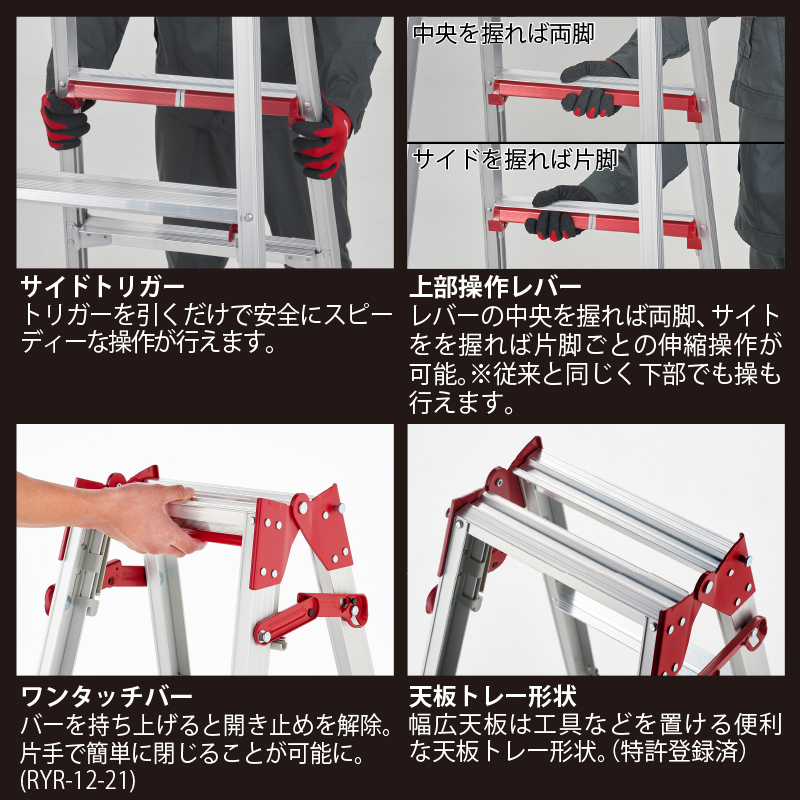 中央を握れば両脚

サイドを握れば片脚

サイドトリガー
トリガーを引くだけで安全にスピーディーな操作が行えます。

上部操作レバー
レバーの中央を握れば両脚、サイトをを握れば片脚ごとの伸縮操作が可能。※従来と同じく下部でも操も行えます。

ワンタッチバー
バーを持ち上げると開き止めを解除。片手で簡単に閉じることが可能に。(RYR-12-21)

天板トレー形状
幅広天板は工具などを置ける便利な天板トレー形状。(特許登録済)