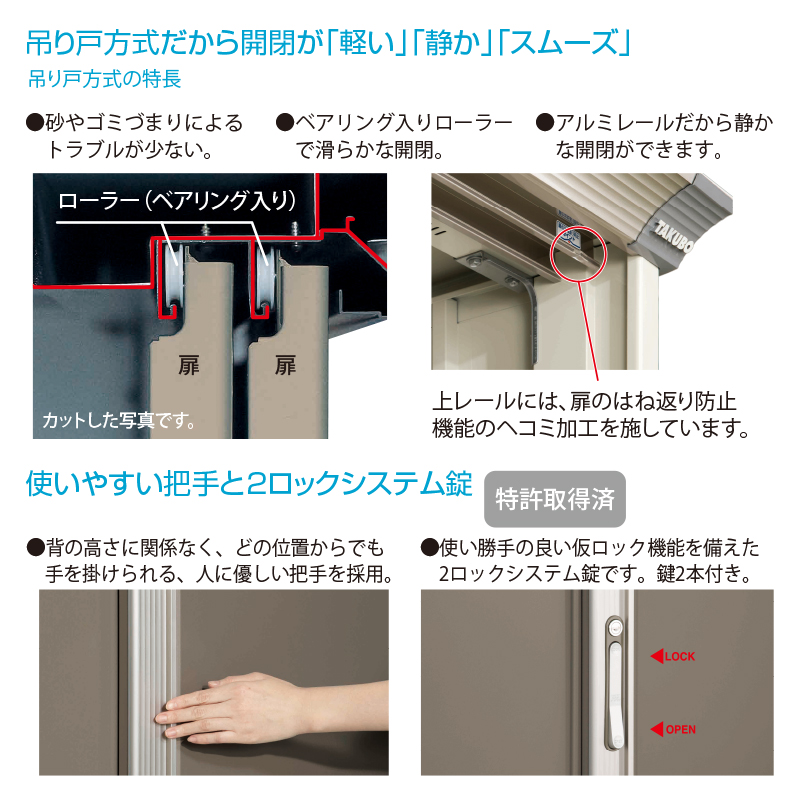 吊り戸方式だから開閉が「軽い」「静か」「スムーズ」

吊り戸方式の特長

●砂やゴミづまりによるトラブルが少ない。

●ベアリング入りローラーで滑らかな開閉。

●アルミレールだから静かな開閉ができます。

ローラー（ベアリング入り）

扉

扉

カットした写真です。

TAKUBO

上レールには、扉のはね返り防止機能のヘコミ加工を施しています。

使いやすい把手と2ロックシステム錠

特許取得済

●背の高さに関係なく、どの位置からでも手を掛けられる、人に優しい把手を採用。

●使い勝手の良い仮ロック機能を備えた2ロックシステム錠です。鍵2本付き。

LOCK

OPEN