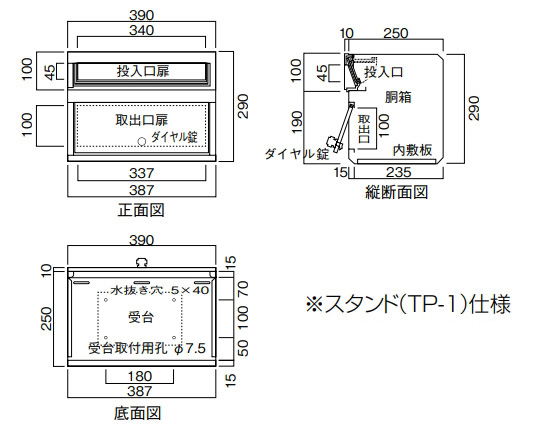 390
340
100
45
投入口扉
290
100
取出口扉
ダイヤル錠
337
387
正面図

10 250
100
45
投入口
胴箱
290
190
取出口
100
ダイヤル錠
内敷板
15 235
縦断面図

390
10
15
水抜き穴 5×40
70
250
受台
100
受台取付用孔 φ7.5
50
180
15
387
底面図

※スタンド(TP-1)仕様