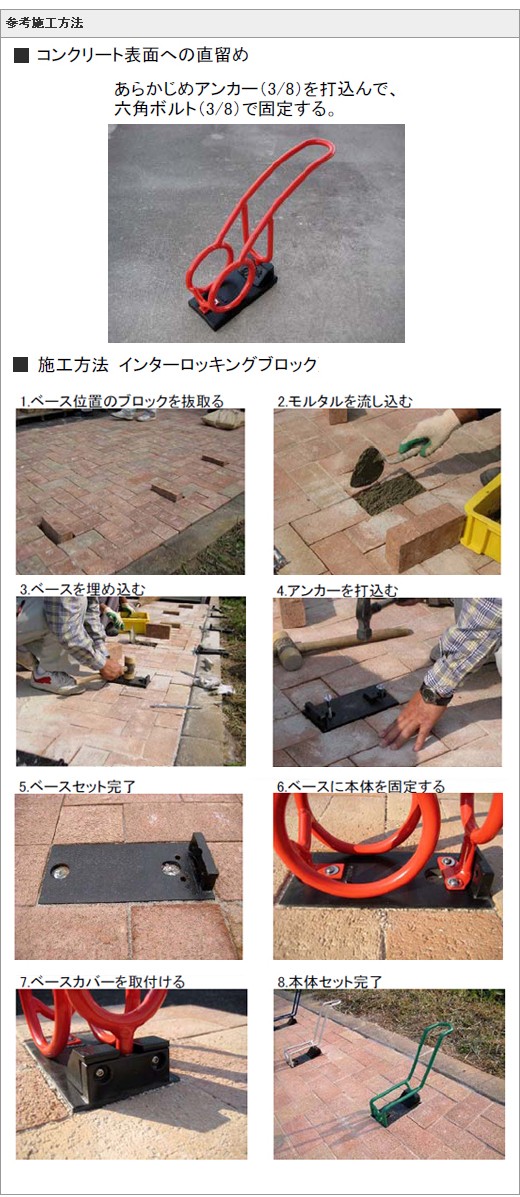 参考施工方法

■ コンクリート表面への直留め

あらかじめアンカー(3/8)を打込んで、六角ボルト(3/8)で固定する。

■ 施工方法 インターロッキングブロック

1.ベース位置のブロックを抜取る

2.モルタルを流し込む

3.ベースを埋め込む

4.アンカーを打込む

5.ベースセット完了

6.ベースに本体を固定する

7.ベースカバーを取付ける

8.本体セット完了