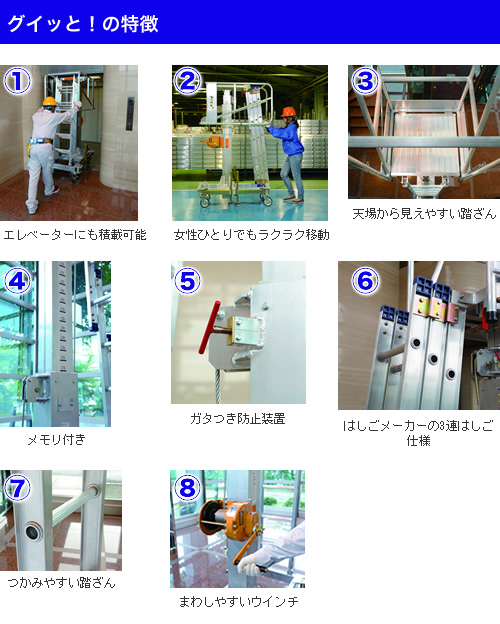 グイッと！の特徴

①

エレベーターにも積載可能

②

女性ひとりでもラクラク移動

③

天場から見えやすい踏ざん

④

メモリ付き

⑤

ガタつき防止装置

⑥

はしごメーカーの3連はしご仕様

⑦

つかみやすい踏ざん

⑧

まわしやすいウインチ