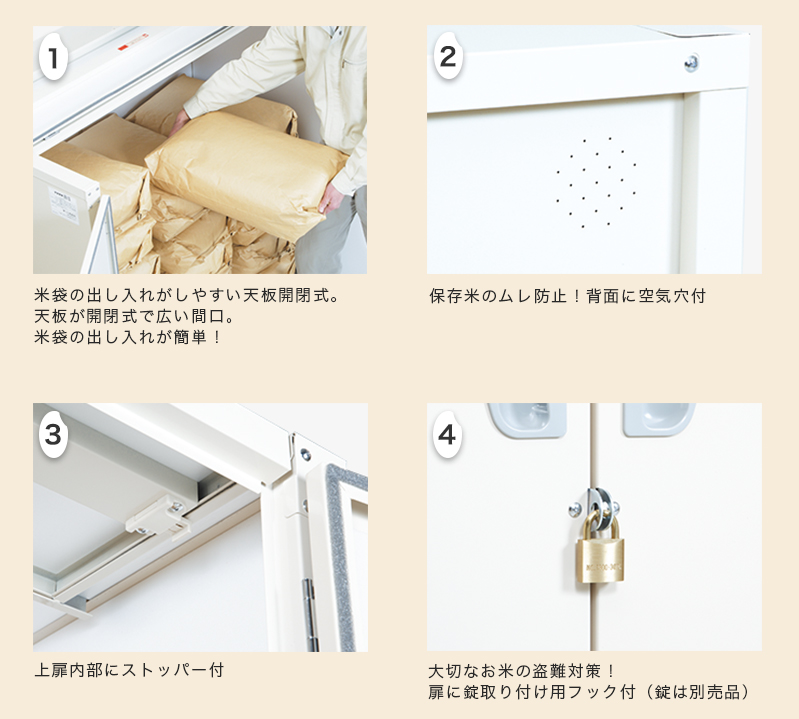 1

米袋の出し入れがしやすい天板開閉式。
天板が開閉式で広い間口。
米袋の出し入れが簡単！

2

保存米のムレ防止！背面に空気穴付

3

上扉内部にストッパー付

4

大切なお米の盗難対策！
扉に錠取り付け用フック付（錠は別売品）