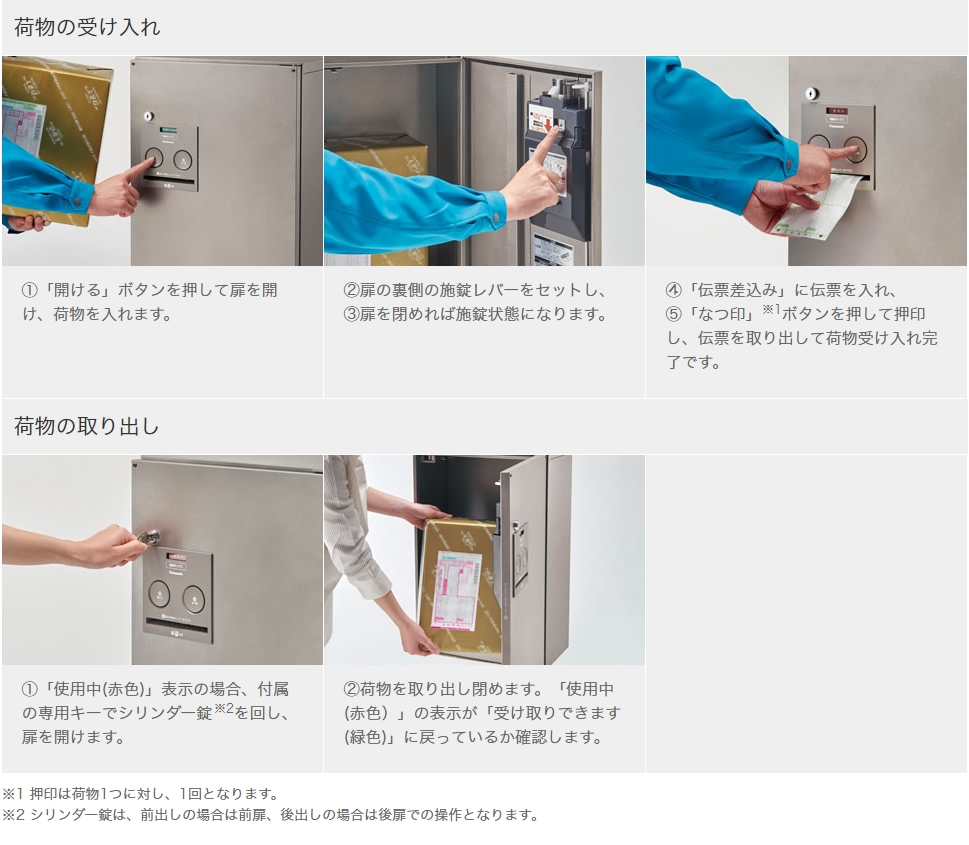 荷物の受け入れ

①「開ける」ボタンを押して扉を開け、荷物を入れます。

②扉の裏側の施錠レバーをセットし、③扉を閉めれば施錠状態になります。

④「伝票差込み」に伝票を入れ、⑤「なつ印」$^{※1}$ボタンを押して押印し、伝票を取り出して荷物受け入れ完了です。

荷物の取り出し

①「使用中(赤色)」表示の場合、付属の専用キーでシリンダー錠$^{※2}$を回し、扉を開けます。

②荷物を取り出し閉めます。「使用中(赤色)」の表示が「受け取りできます(緑色)」に戻っているか確認します。

※1 押印は荷物1つに対し、1回となります。
※2 シリンダー錠は、前出しの場合は前扉、後出しの場合は後扉での操作となります。