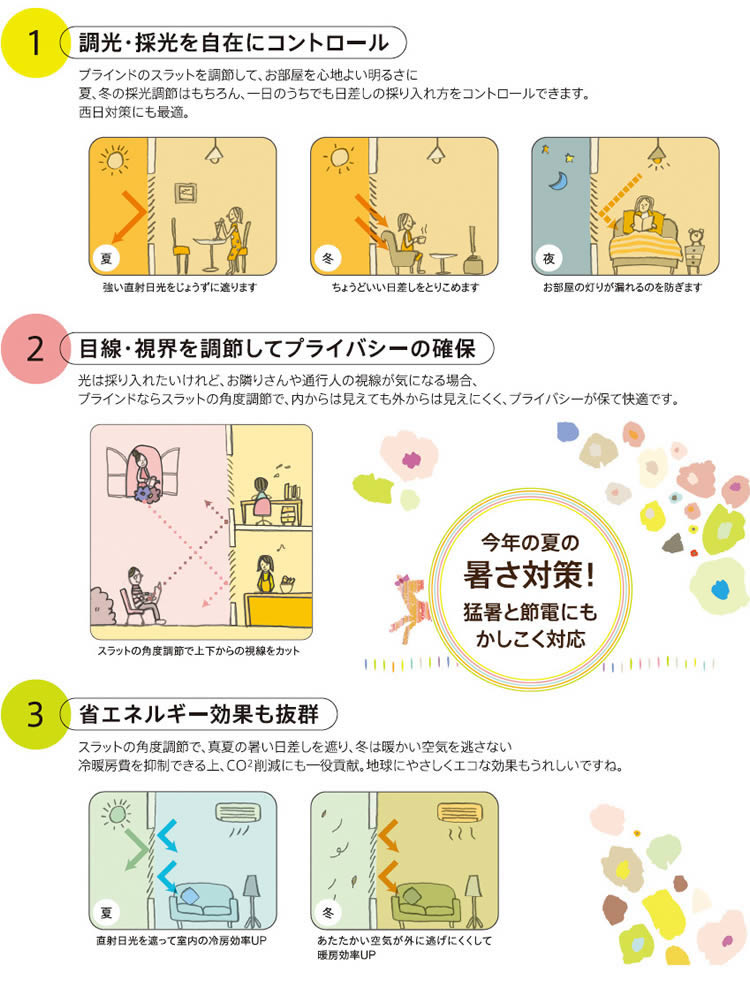 1
調光・採光を自在にコントロール

ブラインドのスラットを調節して、お部屋を心地よい明るさに
夏、冬の採光調節はもちろん、一日のうちでも日差しの採り入れ方をコントロールできます。
西日対策にも最適。

夏
強い直射日光をじょうずに遮ります

冬
ちょうどいい日差しをとりこめます

夜
お部屋の灯りが漏れるのを防ぎます

2
目線・視界を調節してプライバシーの確保

光は採り入れたいけれど、お隣りさんや通行人の視線が気になる場合、
ブラインドならスラットの角度調節で、内からは見えても外からは見えにくく、プライバシーが保て快適です。

スラットの角度調節で上下からの視線をカット

今年の夏の
暑さ対策!
猛暑と節電にも
かしこく対応

3
省エネルギー効果も抜群

スラットの角度調節で、真夏の暑い日差しを遮り、冬は暖かい空気を逃さない
冷暖房費を抑制できる上、$CO^2$削減にも一役貢献。地球にやさしくエコな効果もうれしいですね。

夏
直射日光を遮って室内の冷房効率UP

冬
あたたかい空気が外に逃げにくくして
暖房効率UP