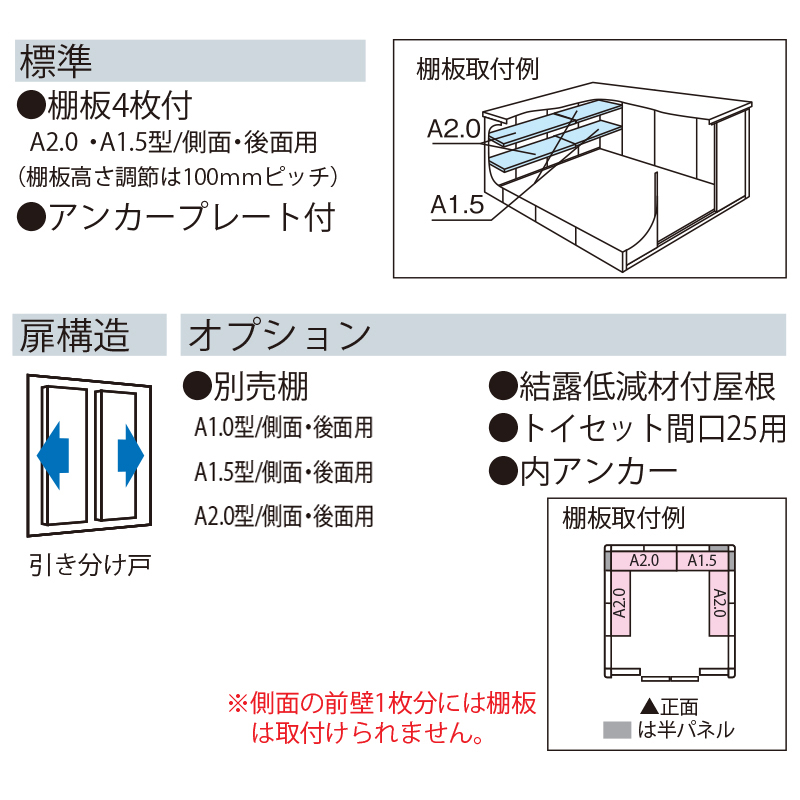 標準

●棚板4枚付

A2.0 ・A1.5型/側面・後面用

（棚板高さ調節は100mmピッチ）

●アンカープレート付

棚板取付例

A2.0

A1.5

扉構造

引き分け戸

オプション

●別売棚

A1.0型/側面・後面用

A1.5型/側面・後面用

A2.0型/側面・後面用

●結露低減材付屋根

●トイセット間口25用

●内アンカー

棚板取付例

A2.0 A1.5

A2.0

A2.0

▲正面

は半パネル

※側面の前壁1枚分には棚板は取付けられません。