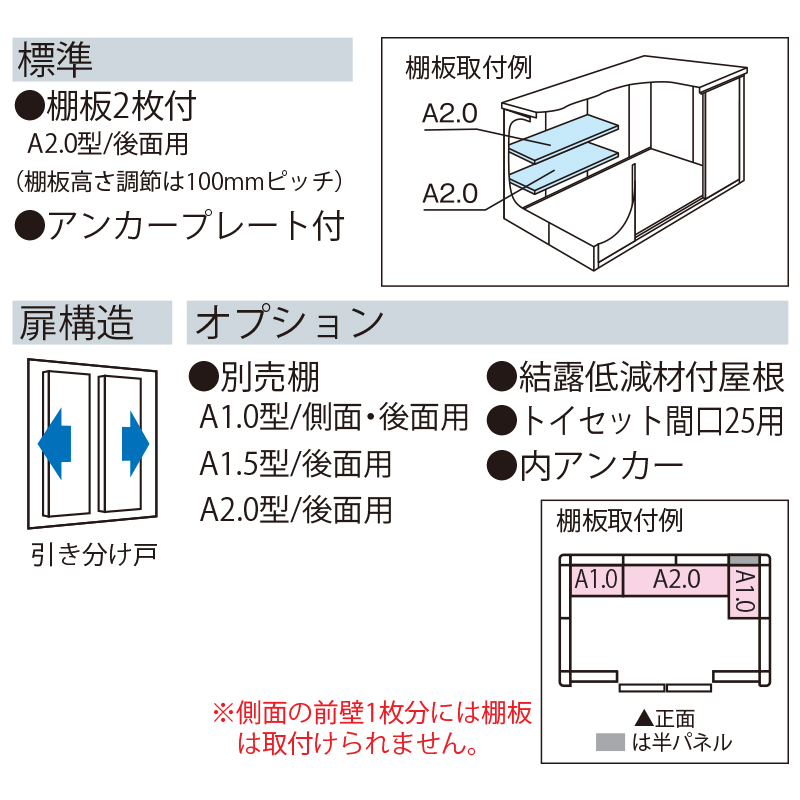 標準

●棚板2枚付
A2.0型/後面用
(棚板高さ調節は100mmピッチ)

●アンカープレート付

棚板取付例
A2.0
A2.0

扉構造

引き分け戸

オプション

●別売棚
A1.0型/側面・後面用
A1.5型/後面用
A2.0型/後面用

●結露低減材付屋根
●トイセット間口25用
●内アンカー

棚板取付例
A1.0
A2.0
A1.0

▲正面
は半パネル

※側面の前壁1枚分には棚板は取付けられません。