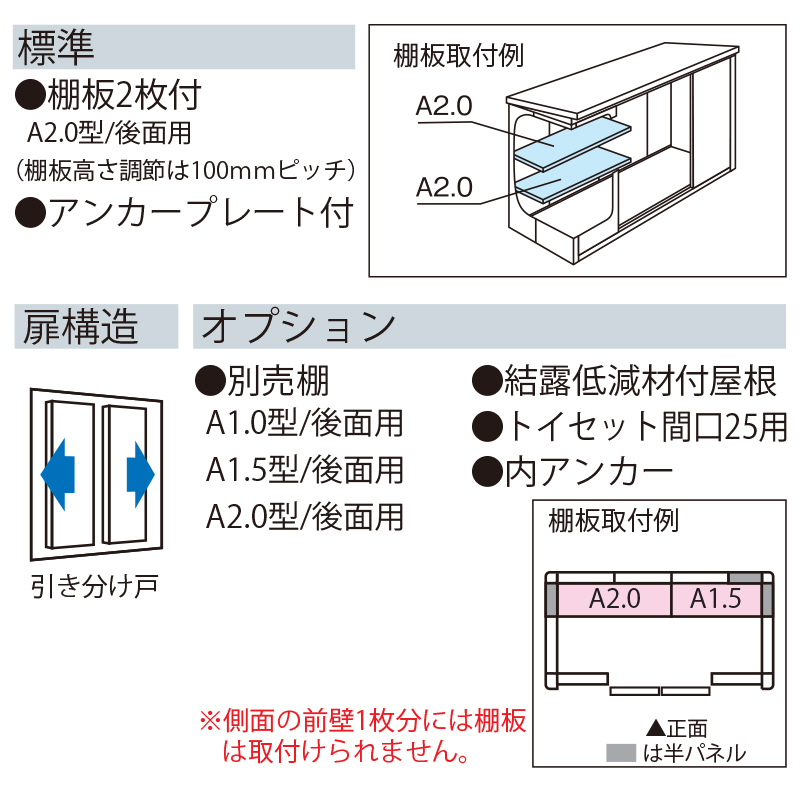 標準
●棚板2枚付
A2.0型/後面用
(棚板高さ調節は100mmピッチ)
●アンカープレート付

棚板取付例
A2.0
A2.0

扉構造

引き分け戸

オプション
●別売棚
A1.0型/後面用
A1.5型/後面用
A2.0型/後面用

●結露低減材付屋根
●トイセット間口25用
●内アンカー

棚板取付例
A2.0
A1.5
▲正面
は半パネル

※側面の前壁1枚分には棚板は取付けられません。