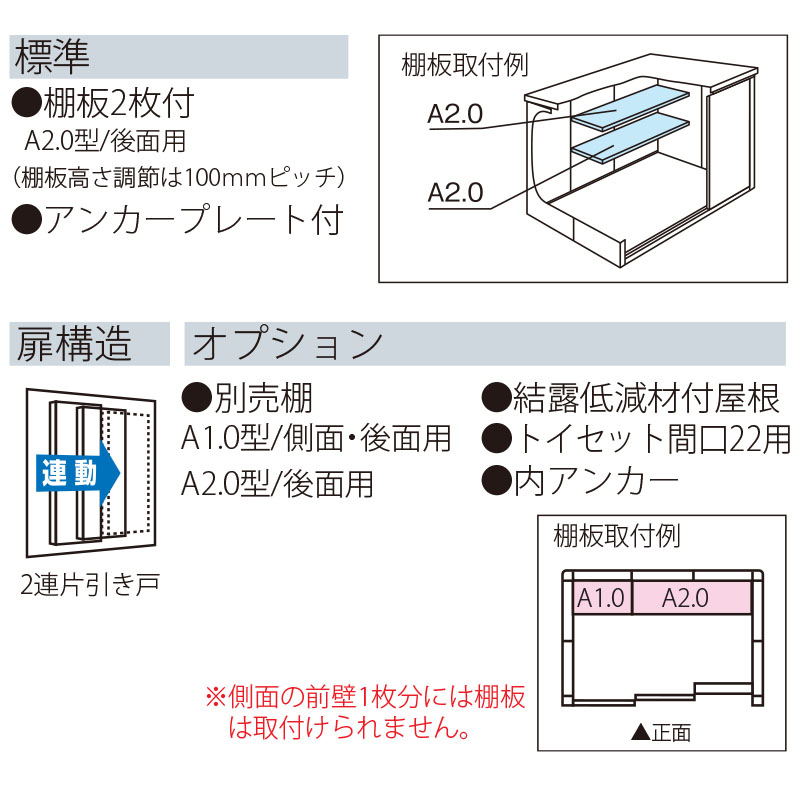 標準

●棚板2枚付
A2.0型/後面用
(棚板高さ調節は100mmピッチ)
●アンカープレート付

棚板取付例
A2.0
A2.0

扉構造

連動

2連片引き戸

オプション

●別売棚
A1.0型/側面・後面用
A2.0型/後面用

●結露低減材付屋根
●トイセット間口22用
●内アンカー

棚板取付例
A1.0
A2.0
▲正面

※側面の前壁1枚分には棚板は取付けられません。