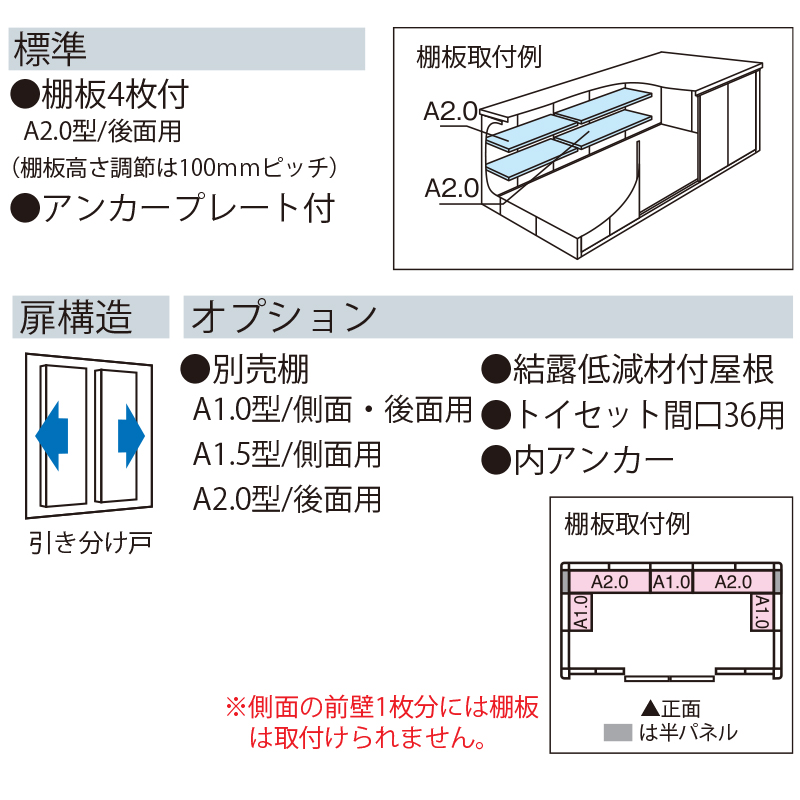 標準

●棚板4枚付
A2.0型/後面用
（棚板高さ調節は100mmピッチ）
●アンカープレート付

棚板取付例
A2.0
A2.0

扉構造

引き分け戸

オプション

●別売棚
A1.0型/側面・後面用
A1.5型/側面用
A2.0型/後面用

●結露低減材付屋根
●トイセット間口36用
●内アンカー

棚板取付例
A2.0 A1.0 A2.0
A1.0
A1.0
▲正面
は半パネル

※側面の前壁1枚分には棚板は取付けられません。