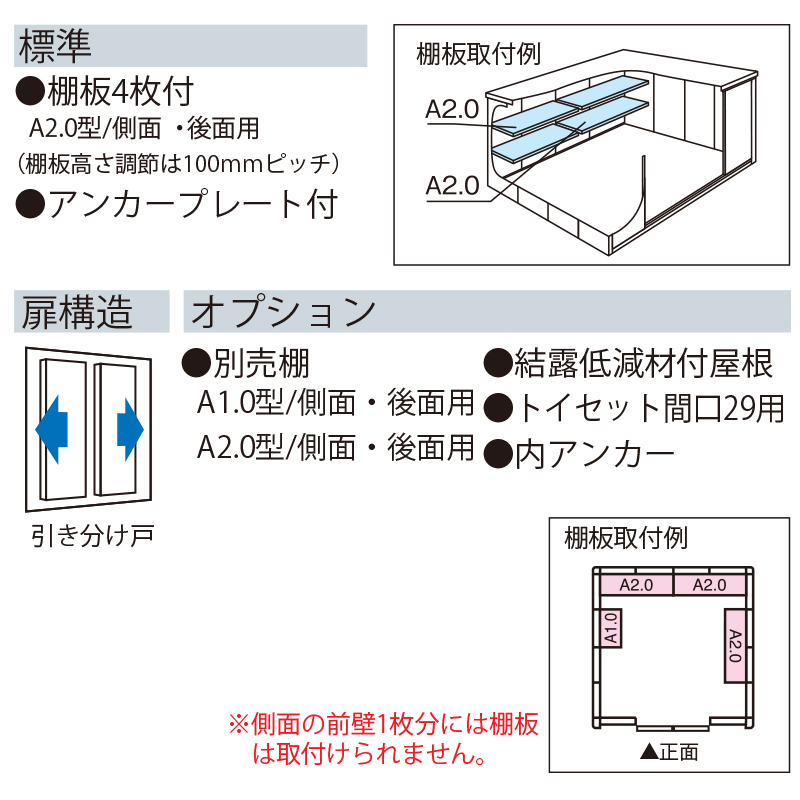 標準

●棚板4枚付
A2.0型/側面 ・後面用
（棚板高さ調節は100mmピッチ）
●アンカープレート付

棚板取付例
A2.0
A2.0

扉構造

引き分け戸

オプション

●別売棚
A1.0型/側面・後面用
A2.0型/側面・後面用

●結露低減材付屋根
●トイセット間口29用
●内アンカー

棚板取付例
A2.0
A2.0
A1.0
A2.0
▲正面

※側面の前壁1枚分には棚板は取付けられません。