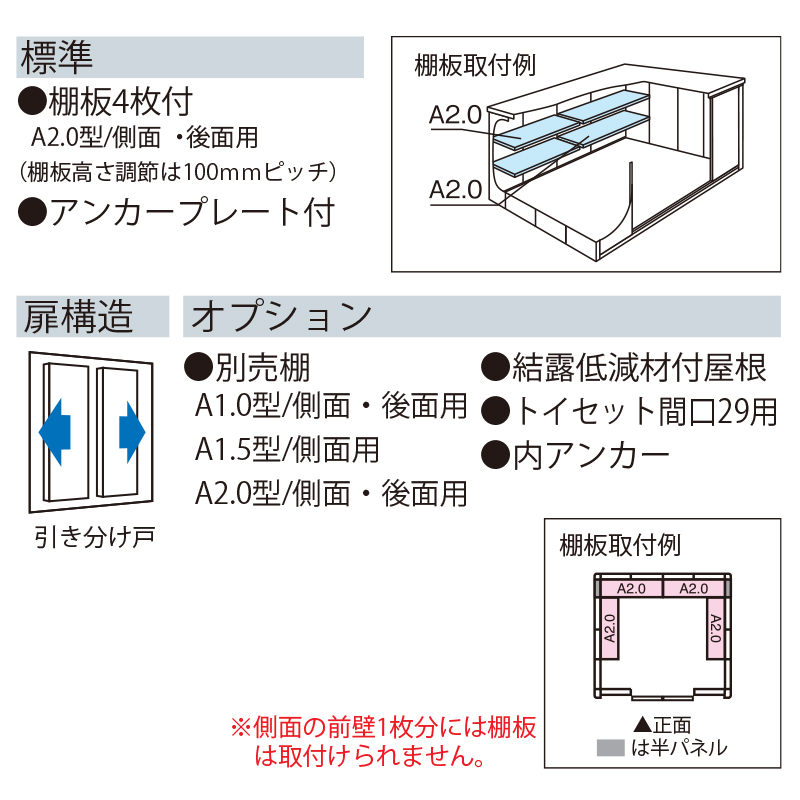 標準
●棚板4枚付
A2.0型/側面 ・後面用
（棚板高さ調節は100mmピッチ）
●アンカープレート付

棚板取付例
A2.0
A2.0

扉構造

引き分け戸

オプション
●別売棚
A1.0型/側面・後面用
A1.5型/側面用
A2.0型/側面・後面用

●結露低減材付屋根
●トイセット間口29用
●内アンカー

棚板取付例
A2.0
A2.0
A2.0
A2.0
▲正面
は半パネル

※側面の前壁1枚分には棚板は取付けられません。