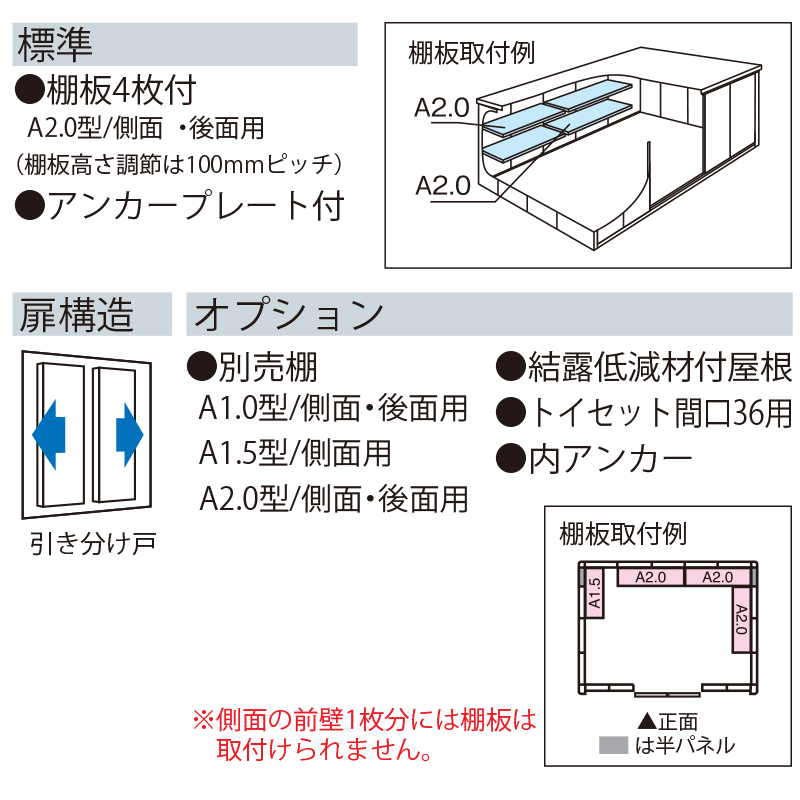 標準

●棚板4枚付
A2.0型/側面 ・後面用
（棚板高さ調節は100mmピッチ）
●アンカープレート付

棚板取付例
A2.0
A2.0

扉構造

引き分け戸

オプション

●別売棚
A1.0型/側面・後面用
A1.5型/側面用
A2.0型/側面・後面用

●結露低減材付屋根
●トイセット間口36用
●内アンカー

棚板取付例
A1.5
A2.0
A2.0
A2.0
▲正面
は半パネル

※側面の前壁1枚分には棚板は取付けられません。