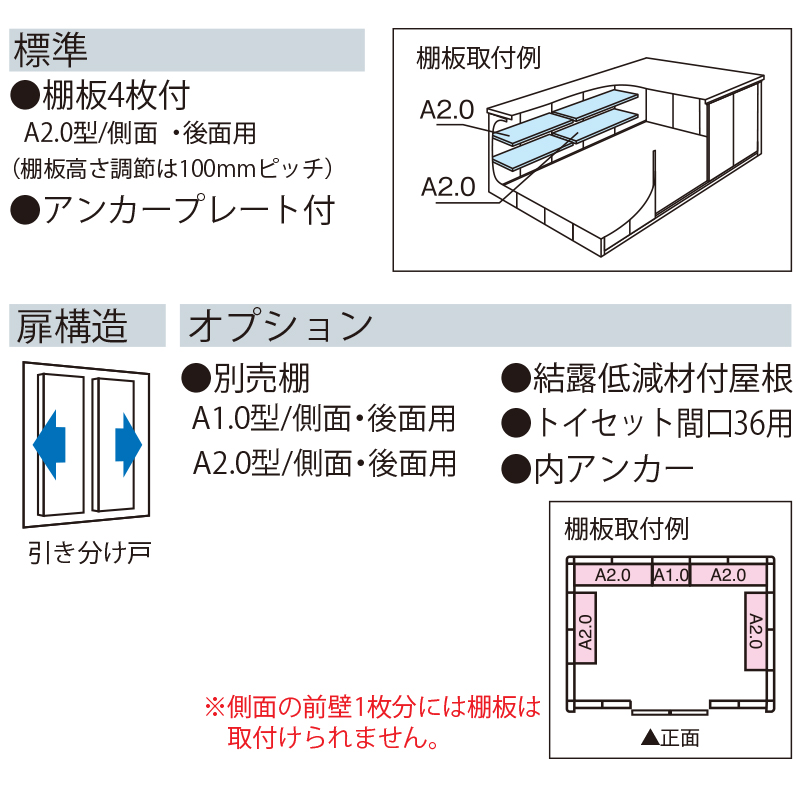 標準

●棚板4枚付

A2.0型/側面 ・後面用

（棚板高さ調節は100mmピッチ）

●アンカープレート付

棚板取付例

A2.0

A2.0

扉構造

引き分け戸

オプション

●別売棚

A1.0型/側面・後面用

A2.0型/側面・後面用

●結露低減材付屋根

●トイセット間口36用

●内アンカー

棚板取付例

A2.0

A1.0

A2.0

A2.0

A2.0

▲正面

※側面の前壁1枚分には棚板は取付けられません。