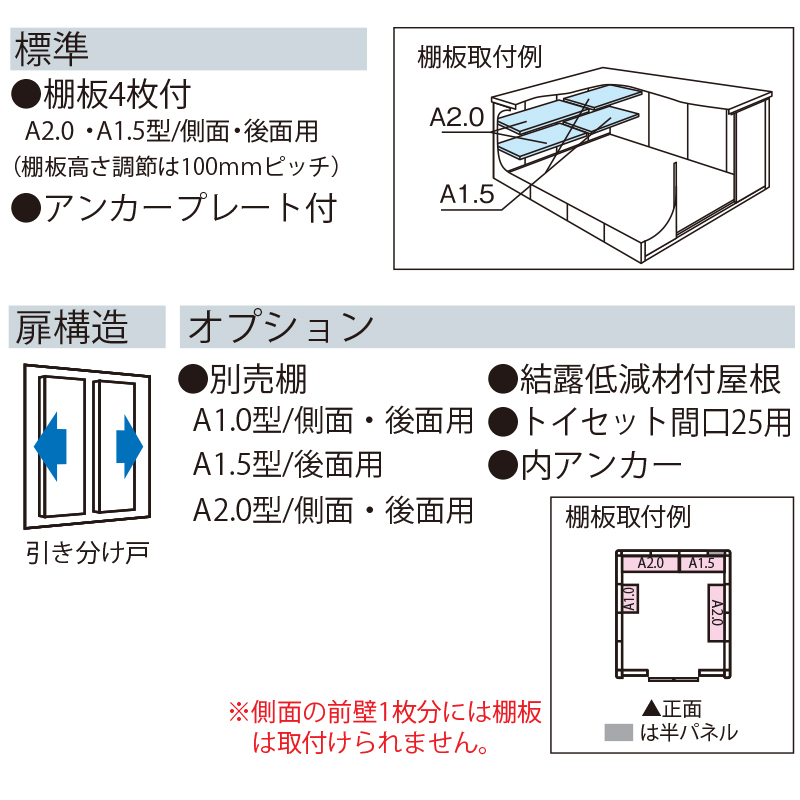 標準

●棚板4枚付
A2.0 ・A1.5型/側面・後面用
（棚板高さ調節は100mmピッチ）
●アンカープレート付

棚板取付例
A2.0
A1.5

扉構造

引き分け戸

オプション

●別売棚
A1.0型/側面・後面用
A1.5型/後面用
A2.0型/側面・後面用

●結露低減材付屋根
●トイセット間口25用
●内アンカー

棚板取付例
A2.0
A1.5
A1.0
A2.0
▲正面
は半パネル

※側面の前壁1枚分には棚板は取付けられません。