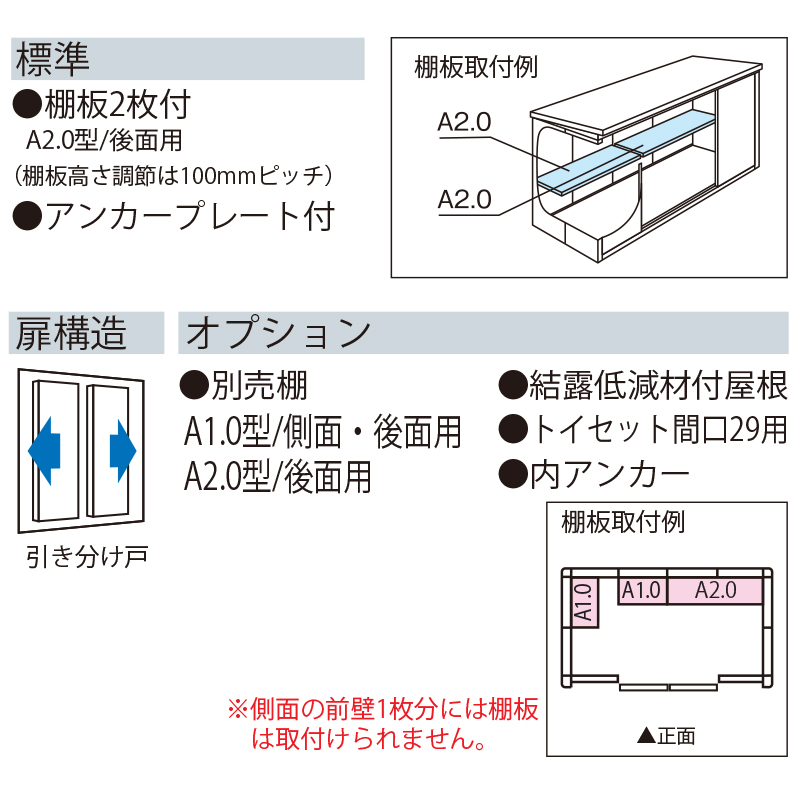 標準

●棚板2枚付
A2.0型/後面用
(棚板高さ調節は100mmピッチ)
●アンカープレート付

棚板取付例
A2.0
A2.0

扉構造

引き分け戸

オプション

●別売棚
A1.0型/側面・後面用
A2.0型/後面用

●結露低減材付屋根
●トイセット間口29用
●内アンカー

棚板取付例
A1.0
A1.0
A2.0
▲正面

※側面の前壁1枚分には棚板は取付けられません。