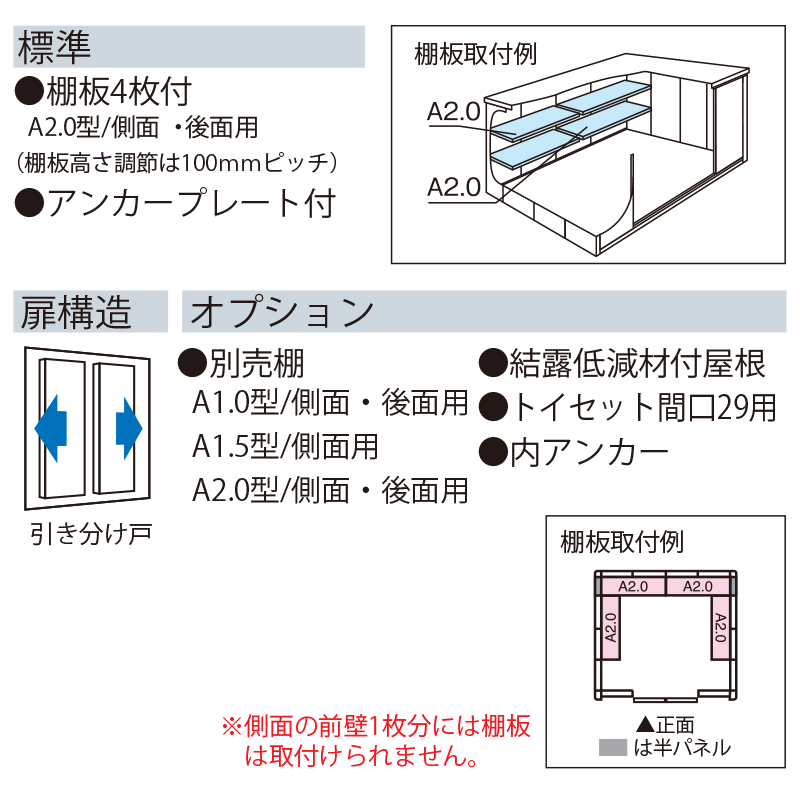 標準

●棚板4枚付
A2.0型/側面 ・後面用
（棚板高さ調節は100mmピッチ）
●アンカープレート付

棚板取付例
A2.0
A2.0

扉構造

引き分け戸

オプション

●別売棚
A1.0型/側面・後面用
A1.5型/側面用
A2.0型/側面・後面用

●結露低減材付屋根
●トイセット間口29用
●内アンカー

棚板取付例
A2.0 A2.0
A2.0 A2.0
▲正面
は半パネル

※側面の前壁1枚分には棚板は取付けられません。